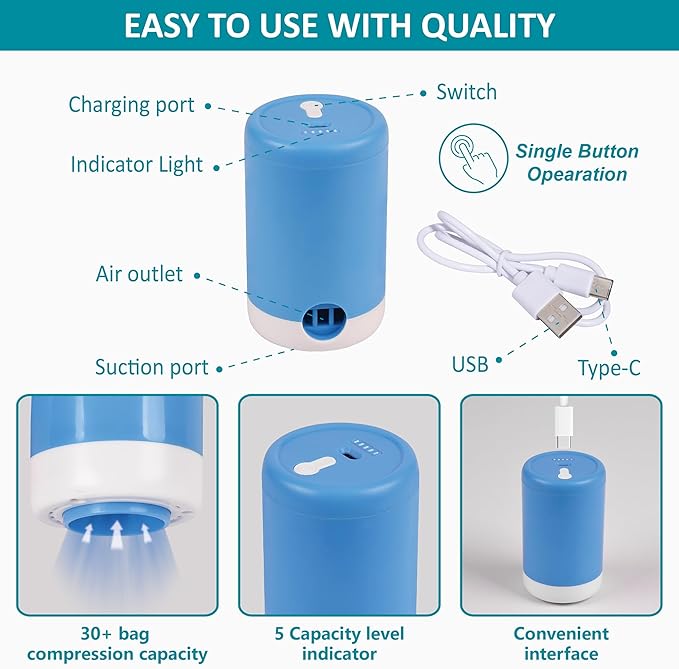 EASY TO USE WITH QUALITY

Charging port

Switch

Indicator Light

Single Button Opearation

Air outlet

Suction port

USB

Type-C

30+ bag compression capacity

5 Capacity level indicator

Convenient interface