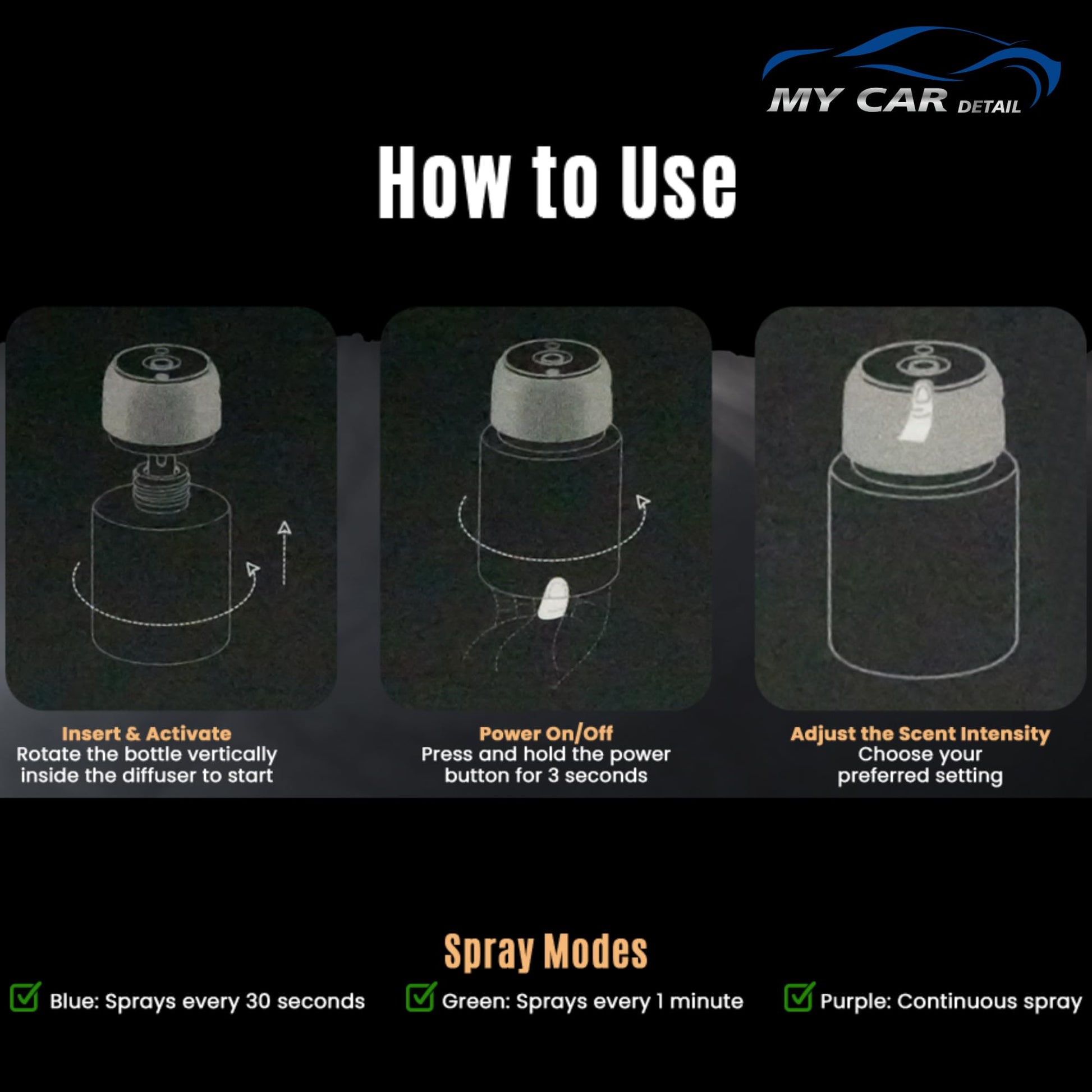 MY CAR DETAIL

How to Use

Insert & Activate
Rotate the bottle vertically inside the diffuser to start

Power On/Off
Press and hold the power button for 3 seconds

Adjust the Scent Intensity
Choose your preferred setting

Spray Modes

Blue: Sprays every 30 seconds

Green: Sprays every 1 minute

Purple: Continuous spray