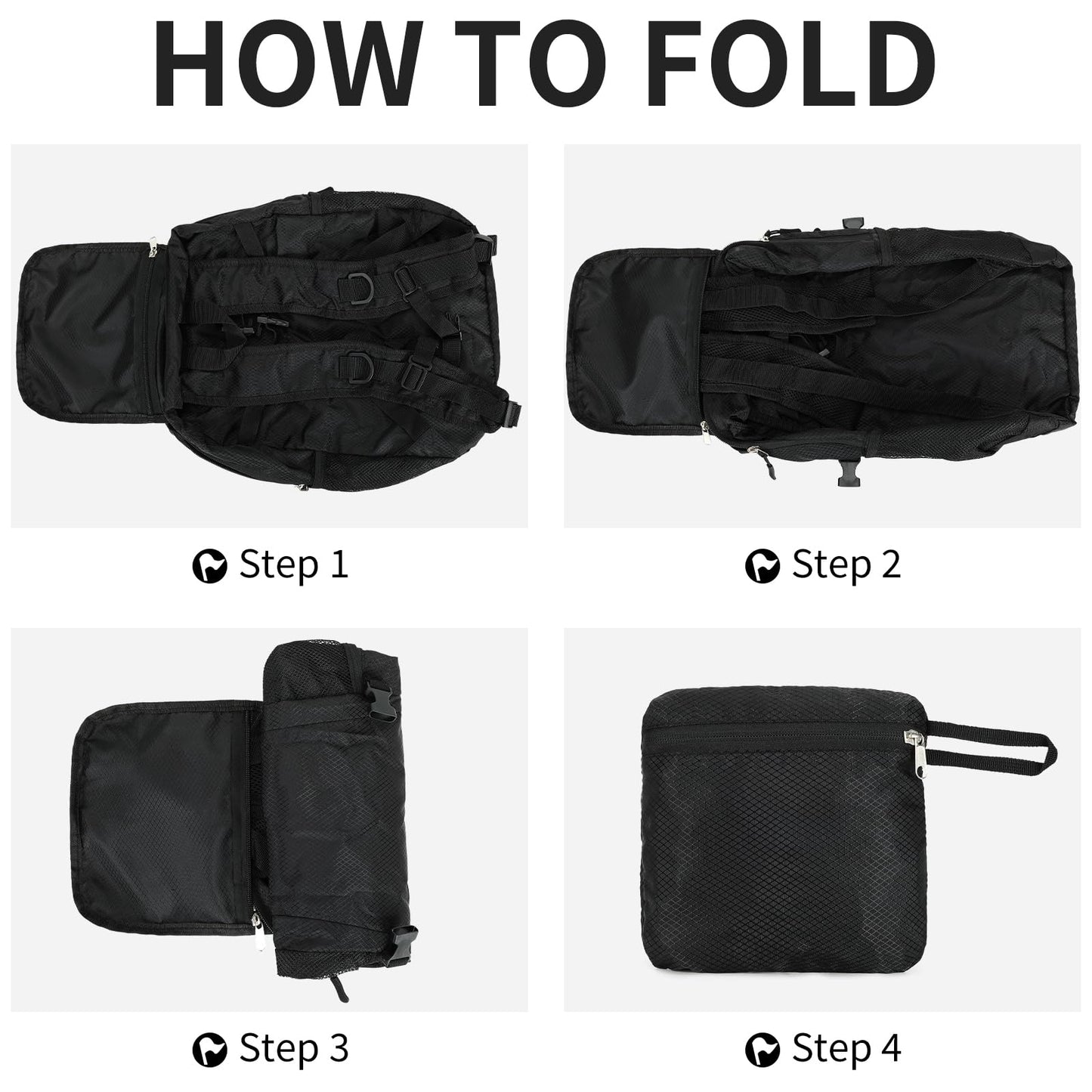 HOW TO FOLD

Step 1

Step 2

Step 3

Step 4