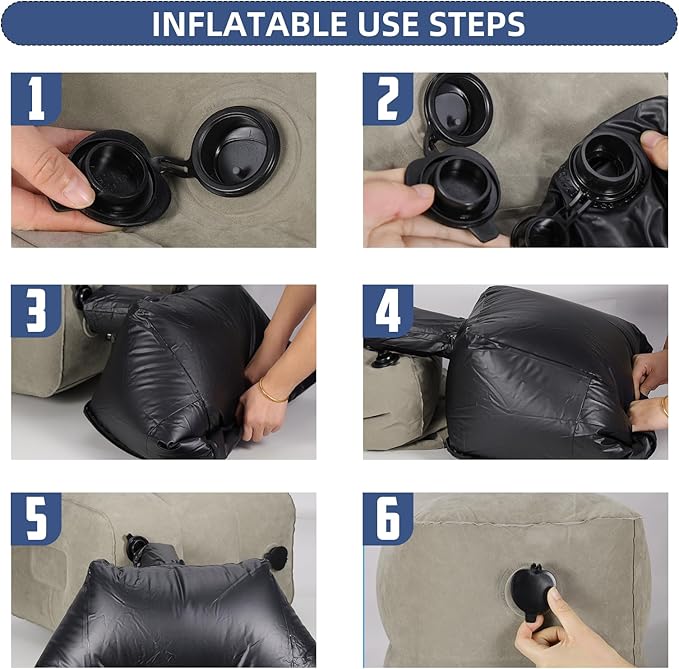 INFLATABLE USE STEPS

1

2

3

4

5

6