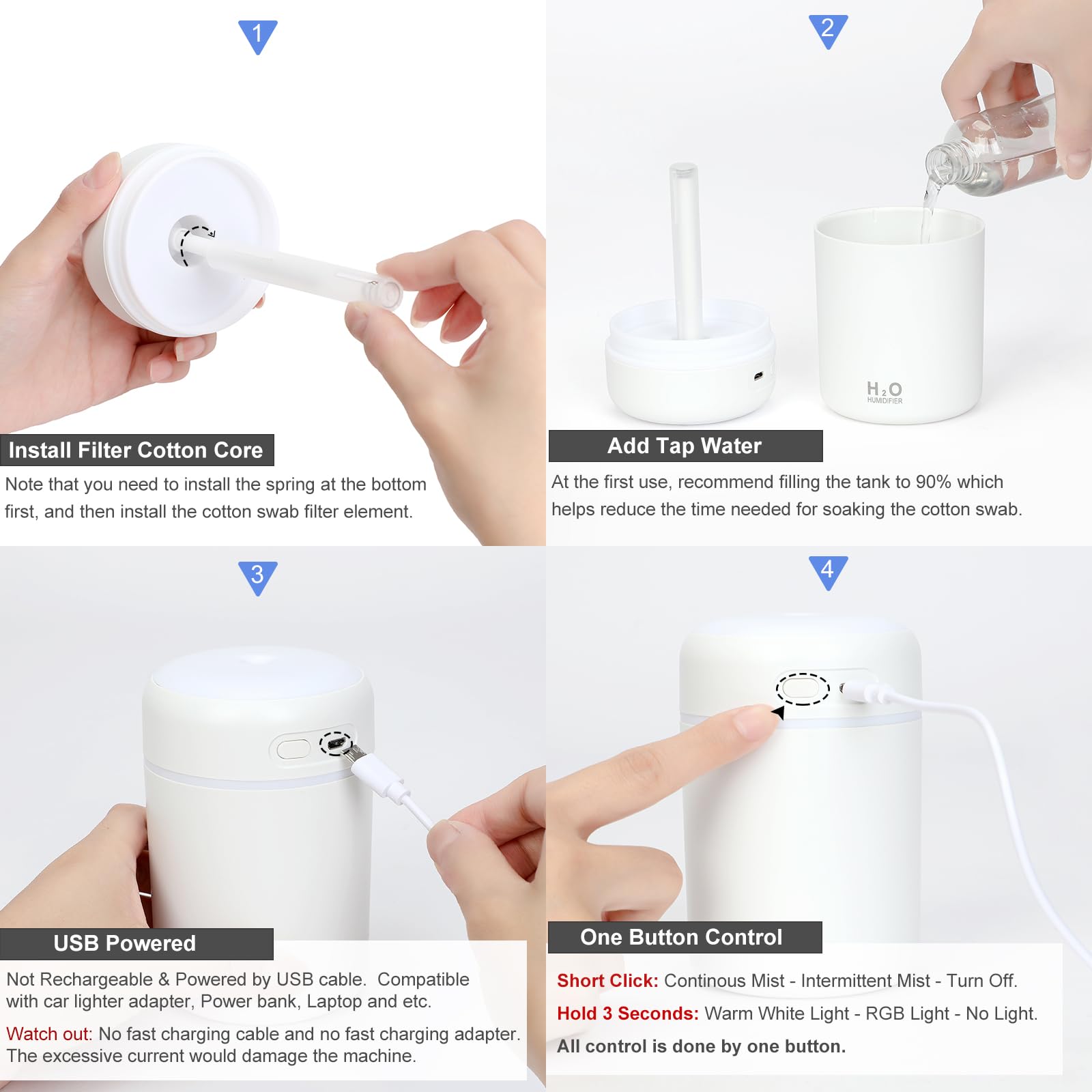 1

Install Filter Cotton Core

Note that you need to install the spring at the bottom first, and then install the cotton swab filter element.

2

$H_2O$
HUMIDIFIER

Add Tap Water

At the first use, recommend filling the tank to 90% which helps reduce the time needed for soaking the cotton swab.

3

USB Powered

Not Rechargeable & Powered by USB cable. Compatible with car lighter adapter, Power bank, Laptop and etc.

Watch out: No fast charging cable and no fast charging adapter. The excessive current would damage the machine.

4

One Button Control

Short Click: Continous Mist - Intermittent Mist - Turn Off.

Hold 3 Seconds: Warm White Light - RGB Light - No Light.

All control is done by one button.