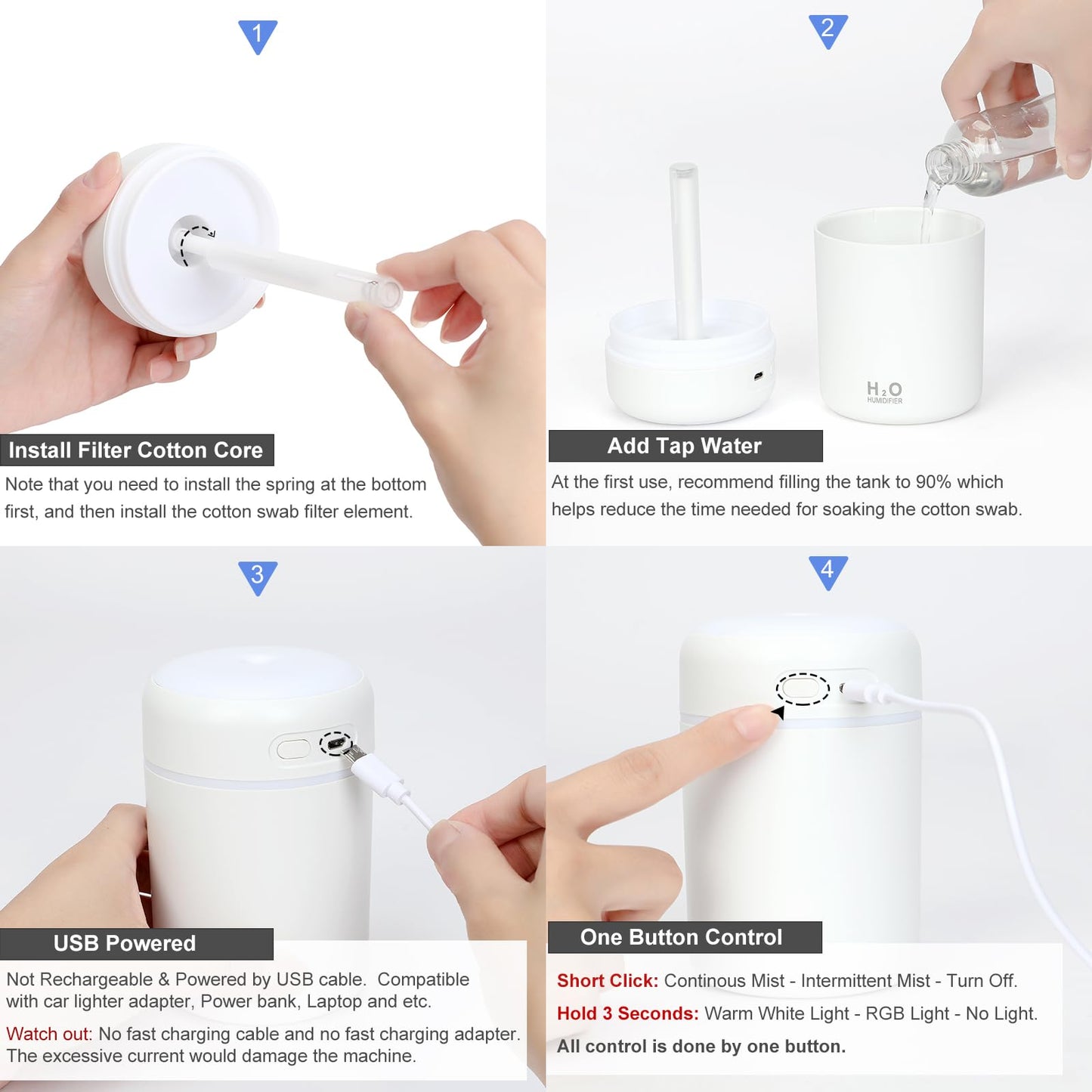 1

Install Filter Cotton Core

Note that you need to install the spring at the bottom first, and then install the cotton swab filter element.

2

$H_2O$
HUMIDIFIER

Add Tap Water

At the first use, recommend filling the tank to 90% which helps reduce the time needed for soaking the cotton swab.

3

USB Powered

Not Rechargeable & Powered by USB cable. Compatible with car lighter adapter, Power bank, Laptop and etc.

Watch out: No fast charging cable and no fast charging adapter. The excessive current would damage the machine.

4

One Button Control

Short Click: Continous Mist - Intermittent Mist - Turn Off.

Hold 3 Seconds: Warm White Light - RGB Light - No Light.

All control is done by one button.