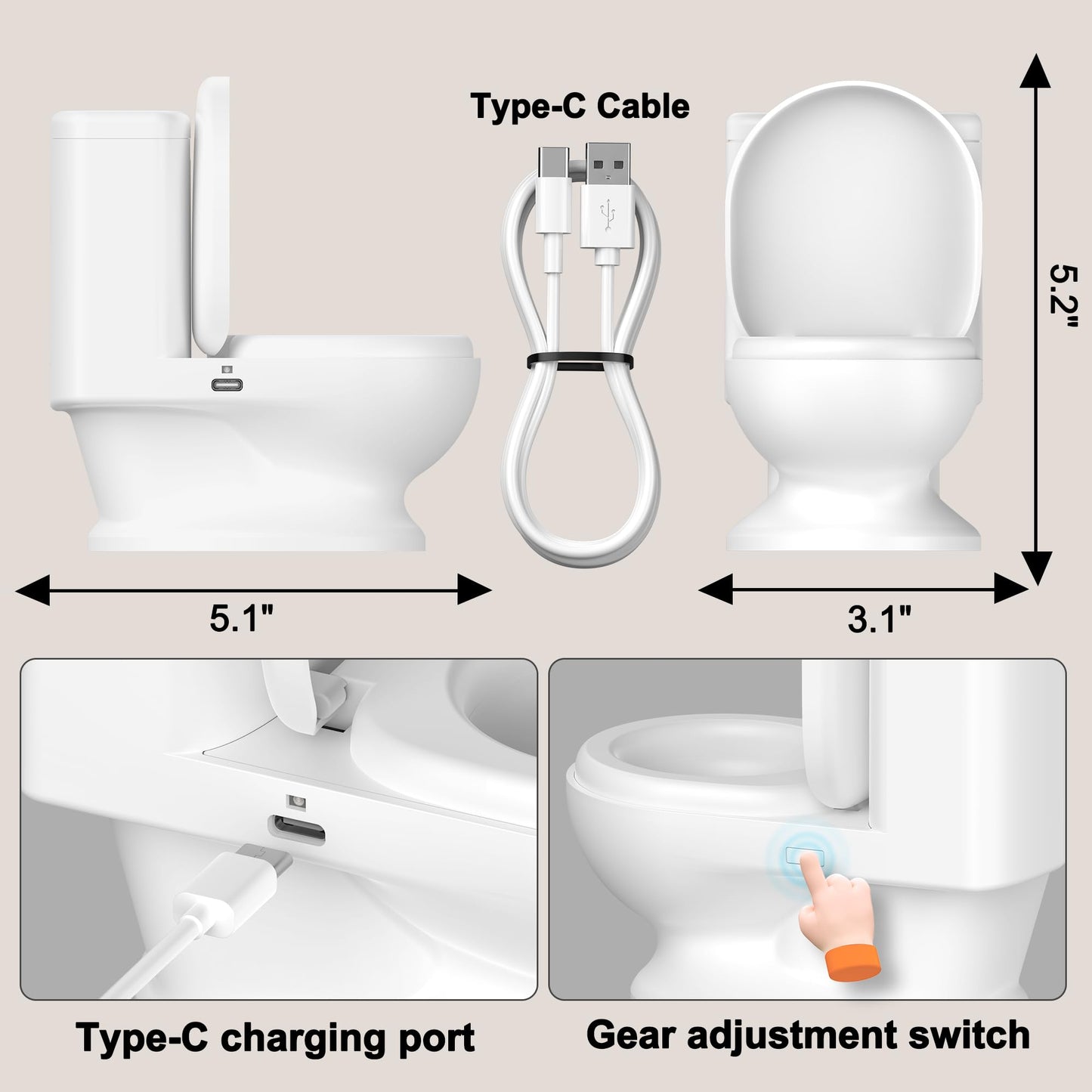 Type-C Cable

5.2"

5.1"

3.1"

Type-C charging port

Gear adjustment switch