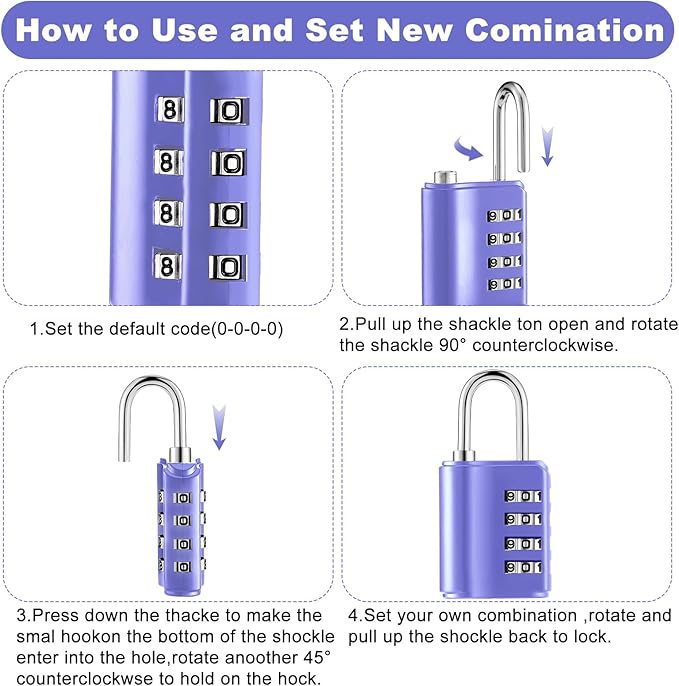 How to Use and Set New Comination

8 0
8 0
8 0
8 0

1.Set the default code(0-0-0-0)

9 0 1
9 0 1
9 0 1
9 0 1

2.Pull up the shackle ton open and rotate the shackle 90° counterclockwise.

0
0
0
0

3.Press down the thacke to make the smal hookon the bottom of the shockle enter into the hole,rotate anoother 45° counterclockwse to hold on the hock.

9 0 1
9 0 1
9 0 1
9 0 1

4.Set your own combination ,rotate and pull up the shockle back to lock.