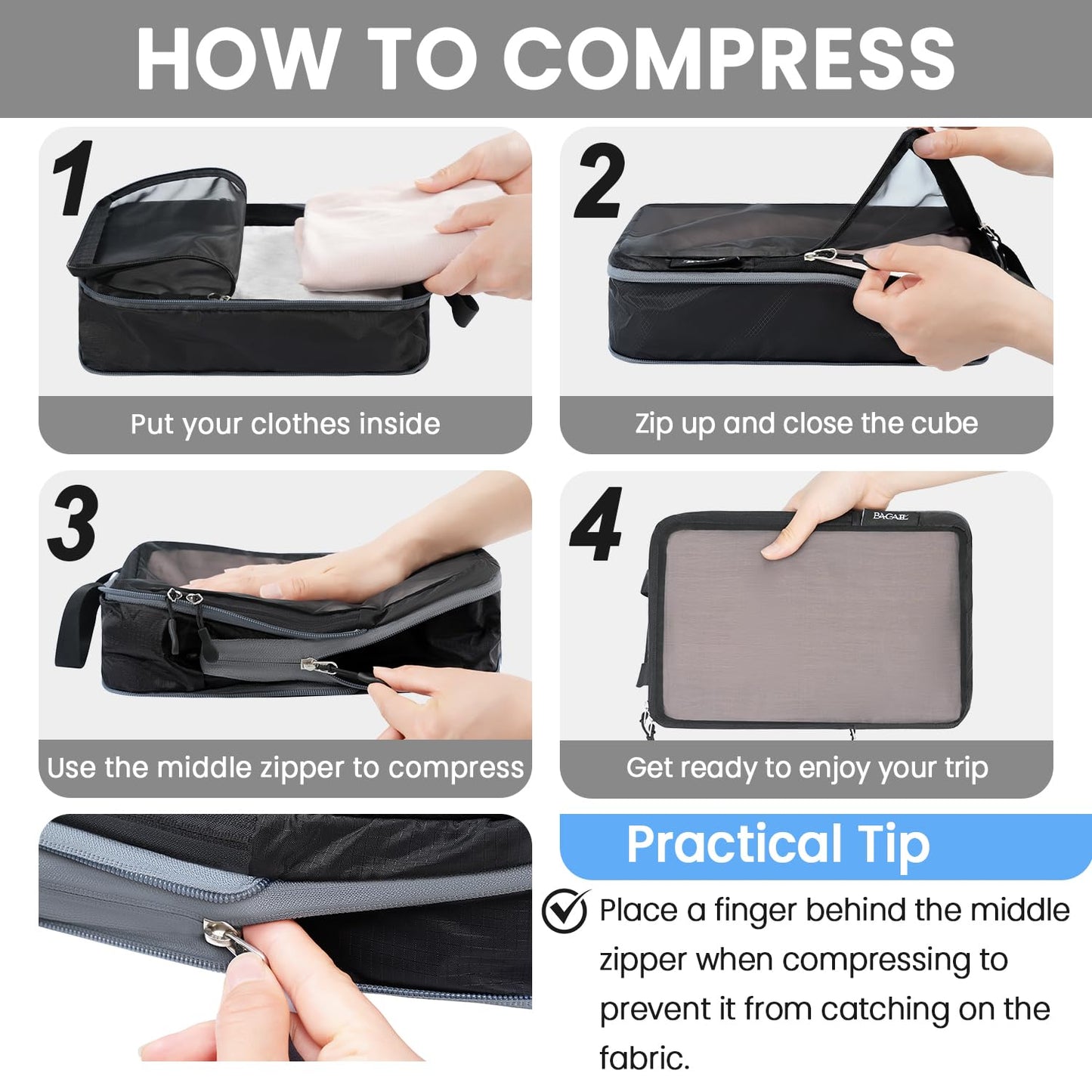 HOW TO COMPRESS

1

Put your clothes inside

2

Zip up and close the cube

3

Use the middle zipper to compress

4

BAGAIL

Get ready to enjoy your trip

Practical Tip

Place a finger behind the middle zipper when compressing to prevent it from catching on the fabric.