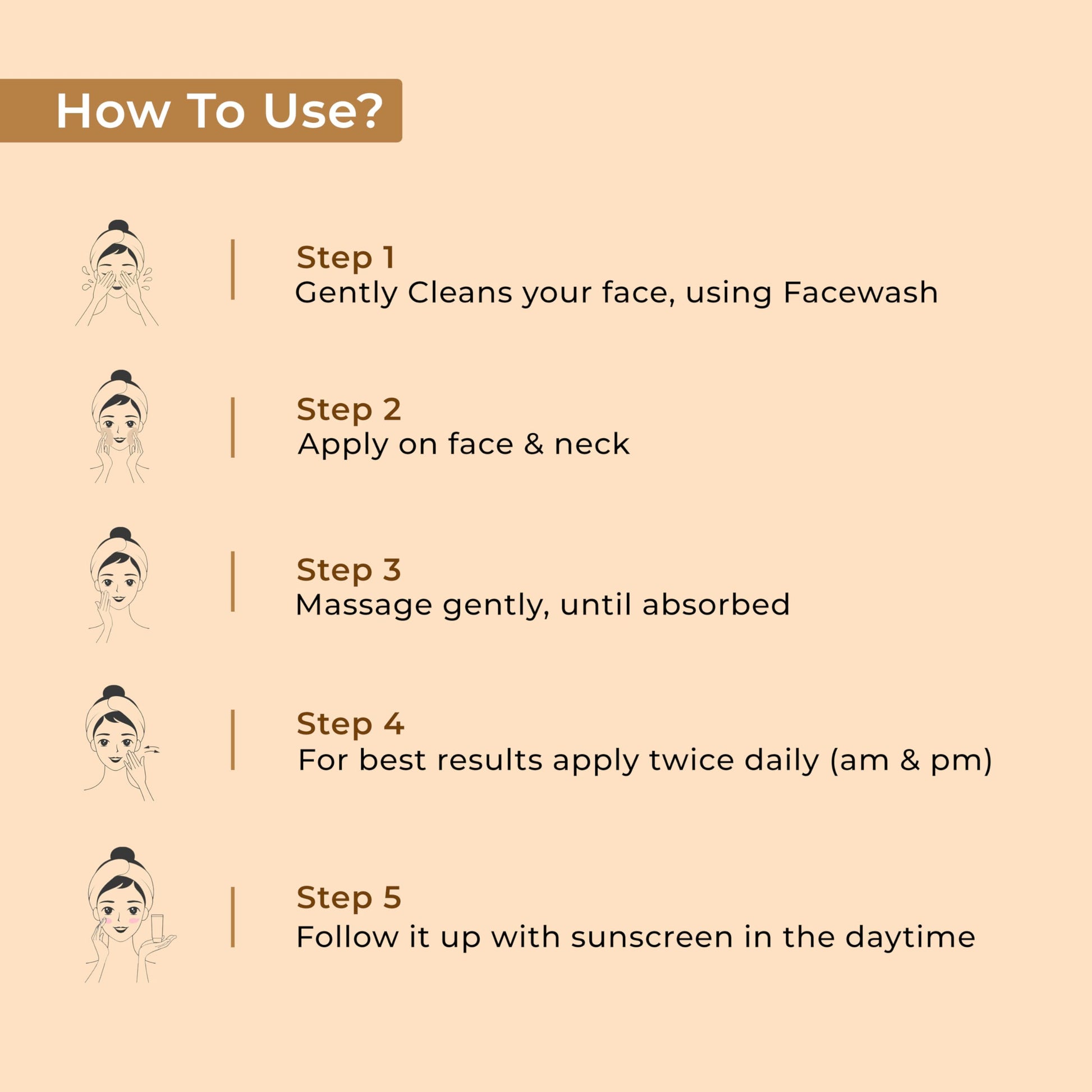 How To Use?

Step 1
Gently Cleans your face, using Facewash

Step 2
Apply on face & neck

Step 3
Massage gently, until absorbed

Step 4
For best results apply twice daily (am & pm)

Step 5
Follow it up with sunscreen in the daytime