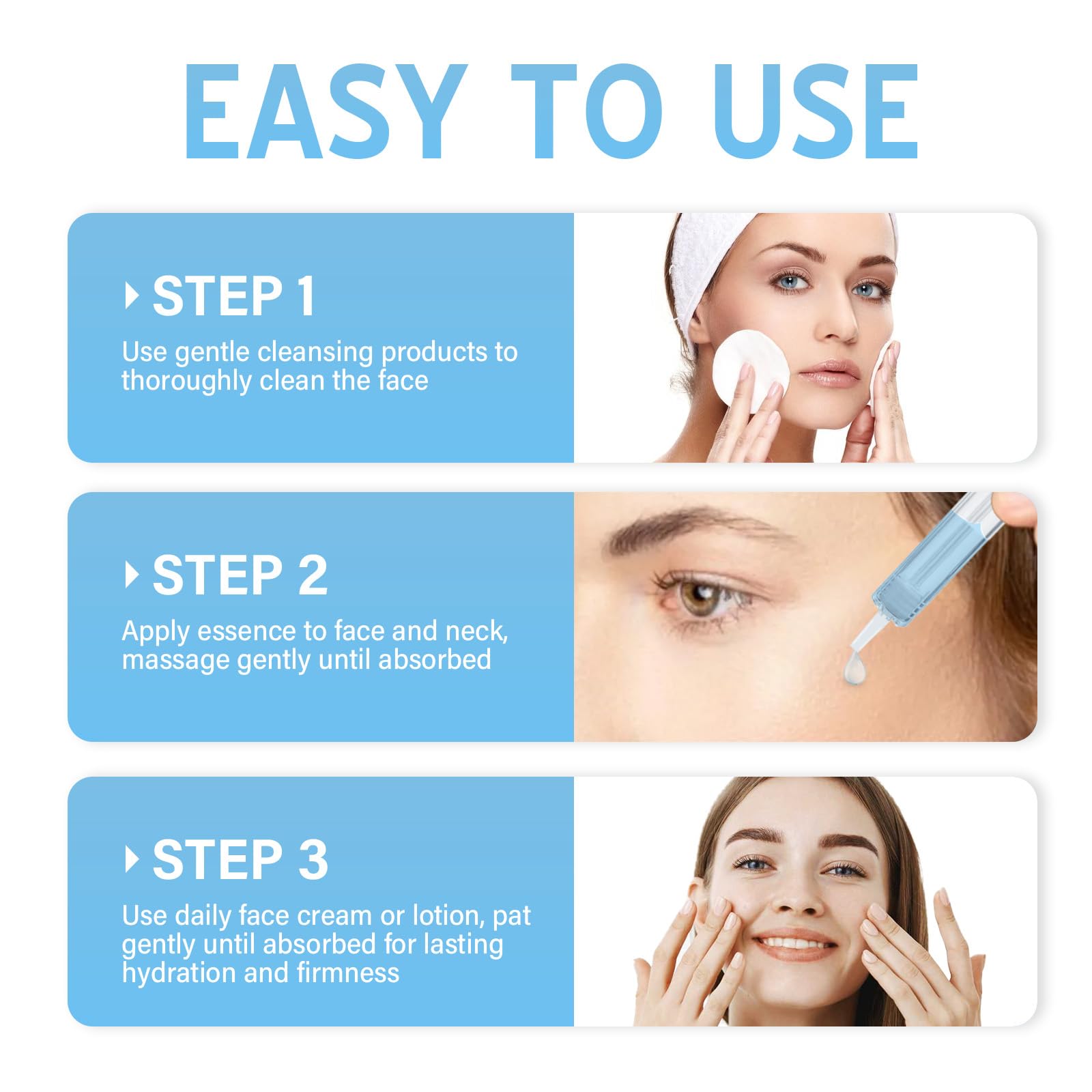 EASY TO USE

STEP 1
Use gentle cleansing products to thoroughly clean the face

STEP 2
Apply essence to face and neck, massage gently until absorbed

STEP 3
Use daily face cream or lotion, pat gently until absorbed for lasting hydration and firmness