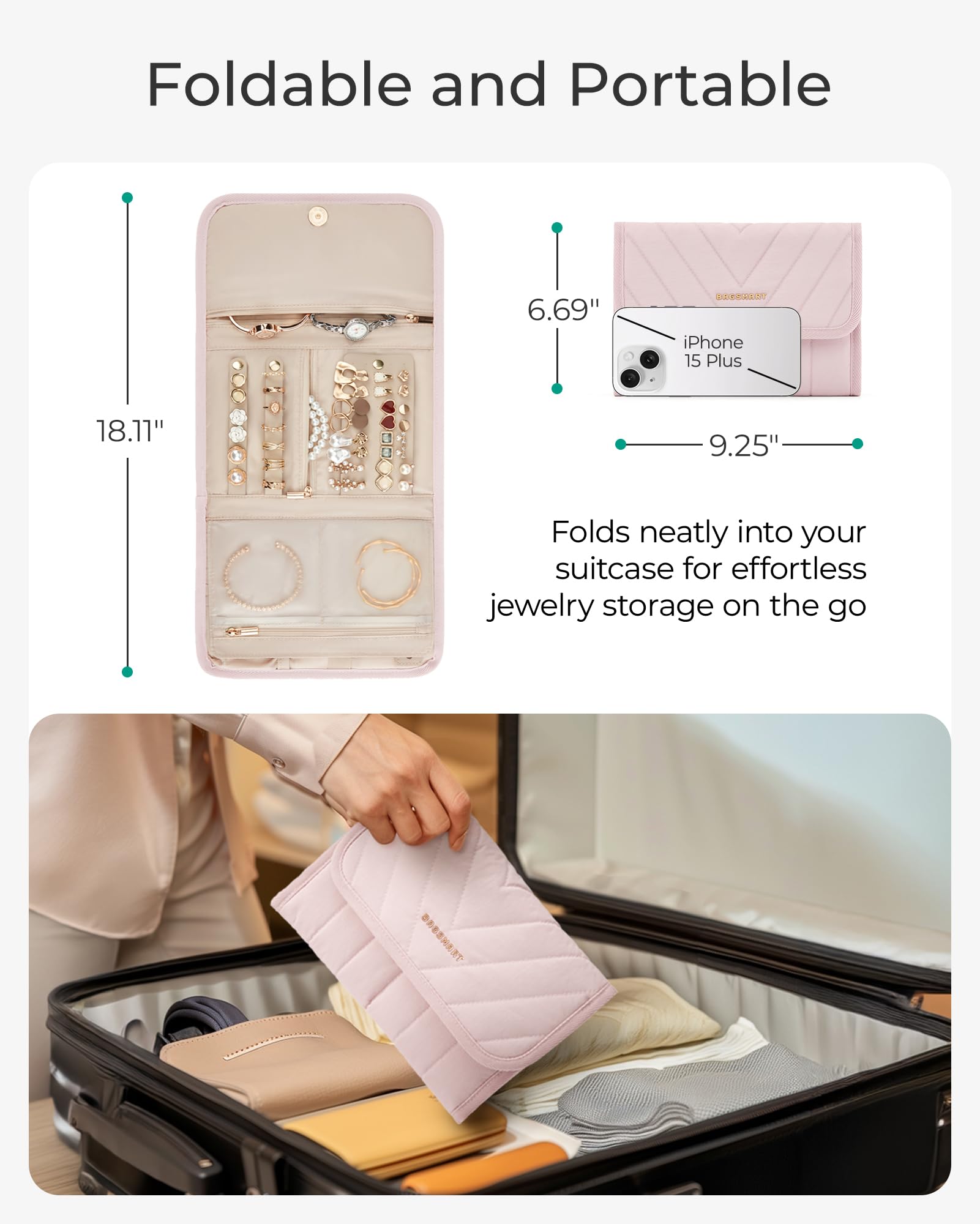 Foldable and Portable

18.11"

6.69"

BAGSMART

iPhone 15 Plus

9.25"

Folds neatly into your suitcase for effortless jewelry storage on the go

BAGSMART