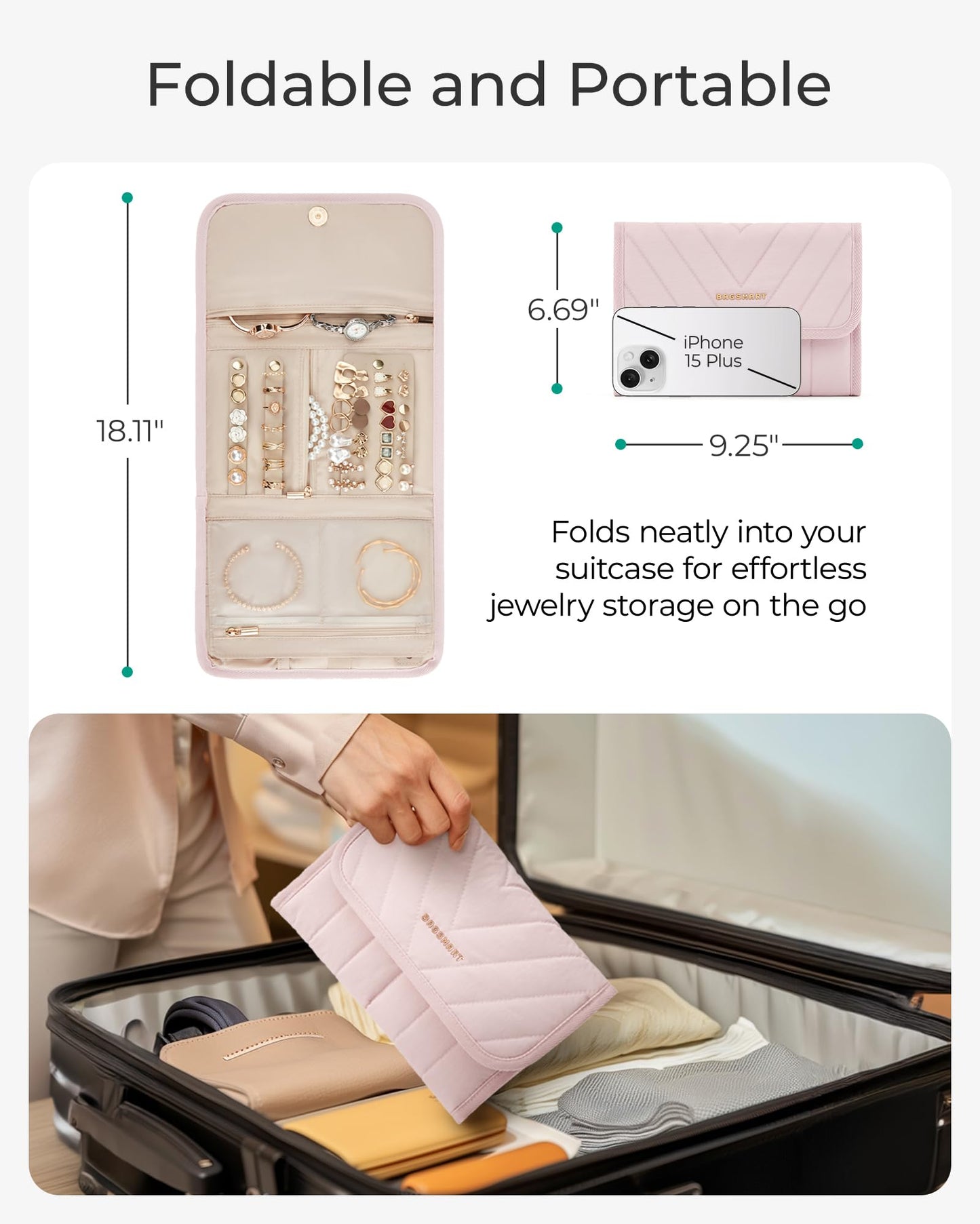 Foldable and Portable

18.11"

6.69"

BAGSMART

iPhone 15 Plus

9.25"

Folds neatly into your suitcase for effortless jewelry storage on the go

BAGSMART