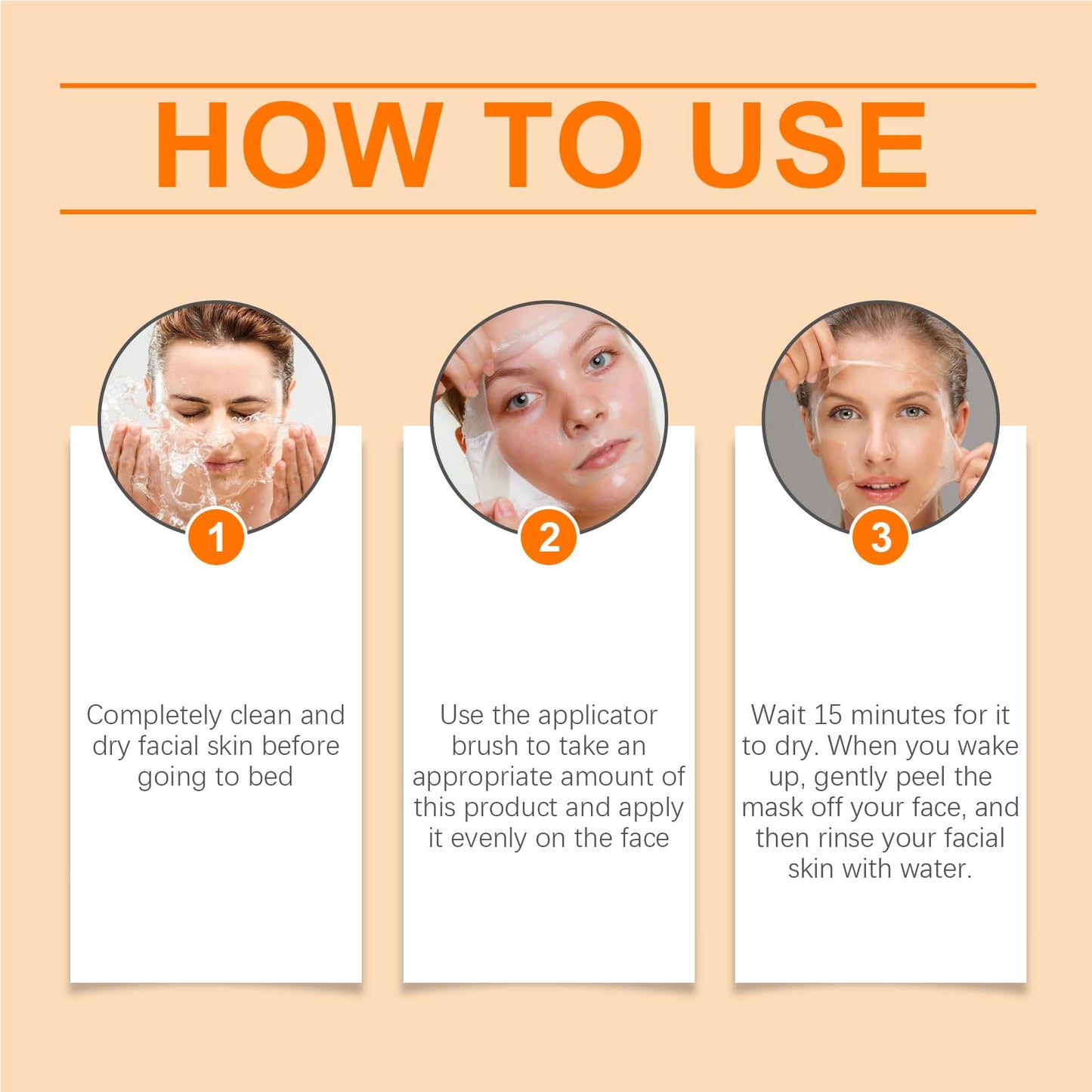 HOW TO USE

1

Completely clean and dry facial skin before going to bed

2

Use the applicator brush to take an appropriate amount of this product and apply it evenly on the face

3

Wait 15 minutes for it to dry. When you wake up, gently peel the mask off your face, and then rinse your facial skin with water.