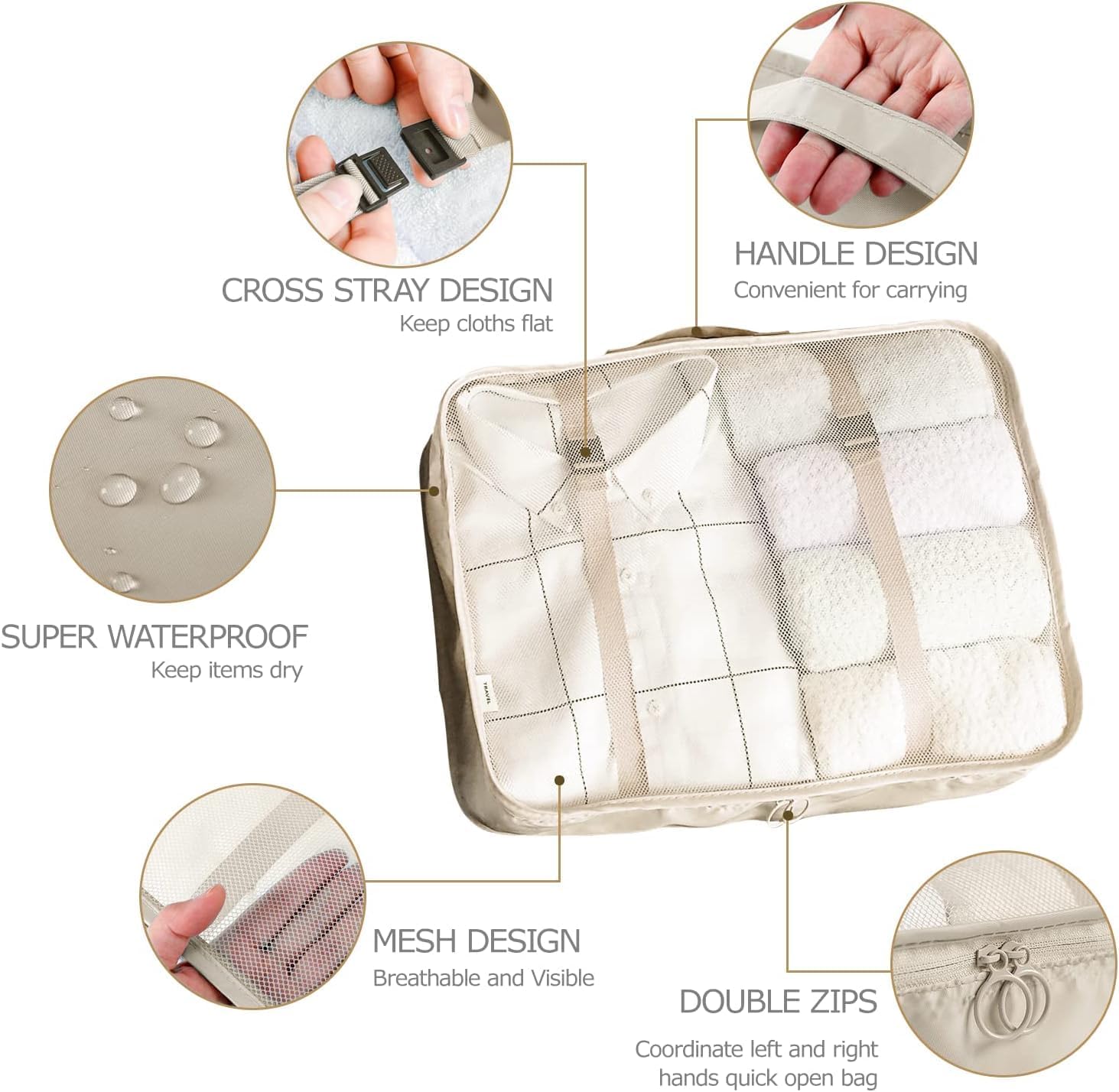 CROSS STRAY DESIGN
Keep cloths flat

HANDLE DESIGN
Convenient for carrying

SUPER WATERPROOF
Keep items dry

TRAVEL

MESH DESIGN
Breathable and Visible

DOUBLE ZIPS
Coordinate left and right hands quick open bag