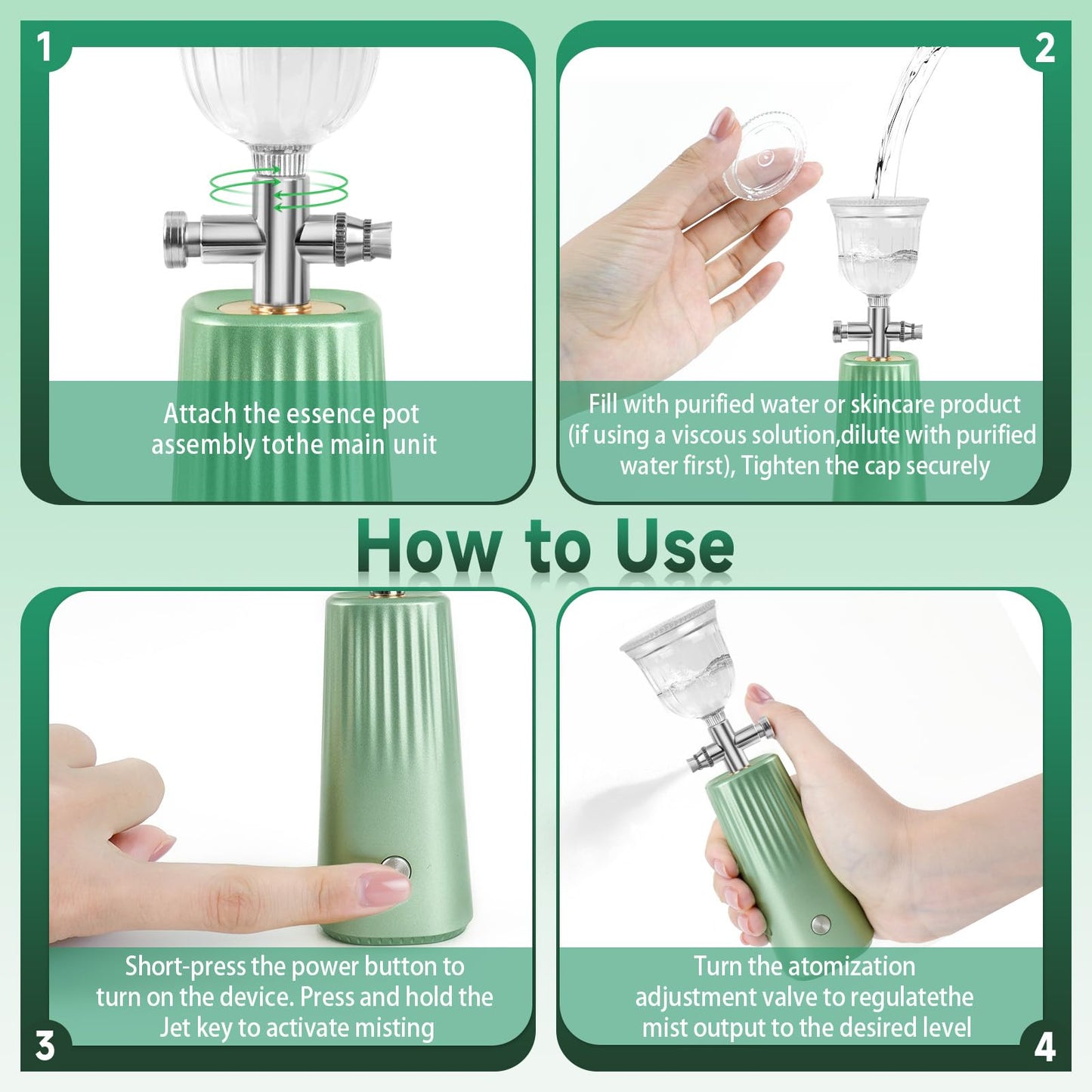 1

Attach the essence pot assembly tothe main unit

2

Fill with purified water or skincare product (if using a viscous solution,dilute with purified water first), Tighten the cap securely

How to Use

Short-press the power button to turn on the device. Press and hold the Jet key to activate misting

3

Turn the atomization adjustment valve to regulatethe mist output to the desired level

4