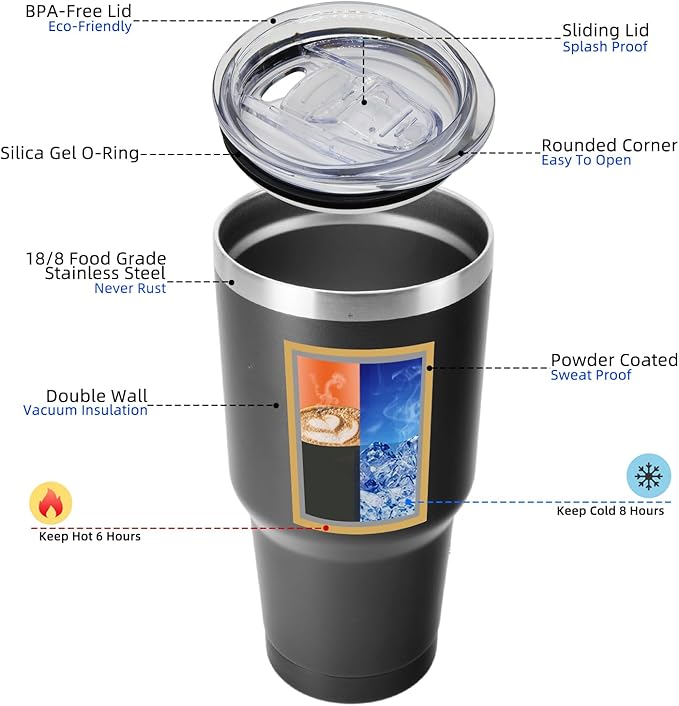 BPA-Free Lid
Eco-Friendly

Sliding Lid
Splash Proof

Silica Gel O-Ring

Rounded Corner
Easy To Open

18/8 Food Grade
Stainless Steel
Never Rust

Powder Coated
Sweat Proof

Double Wall
Vacuum Insulation

Keep Cold 8 Hours

Keep Hot 6 Hours