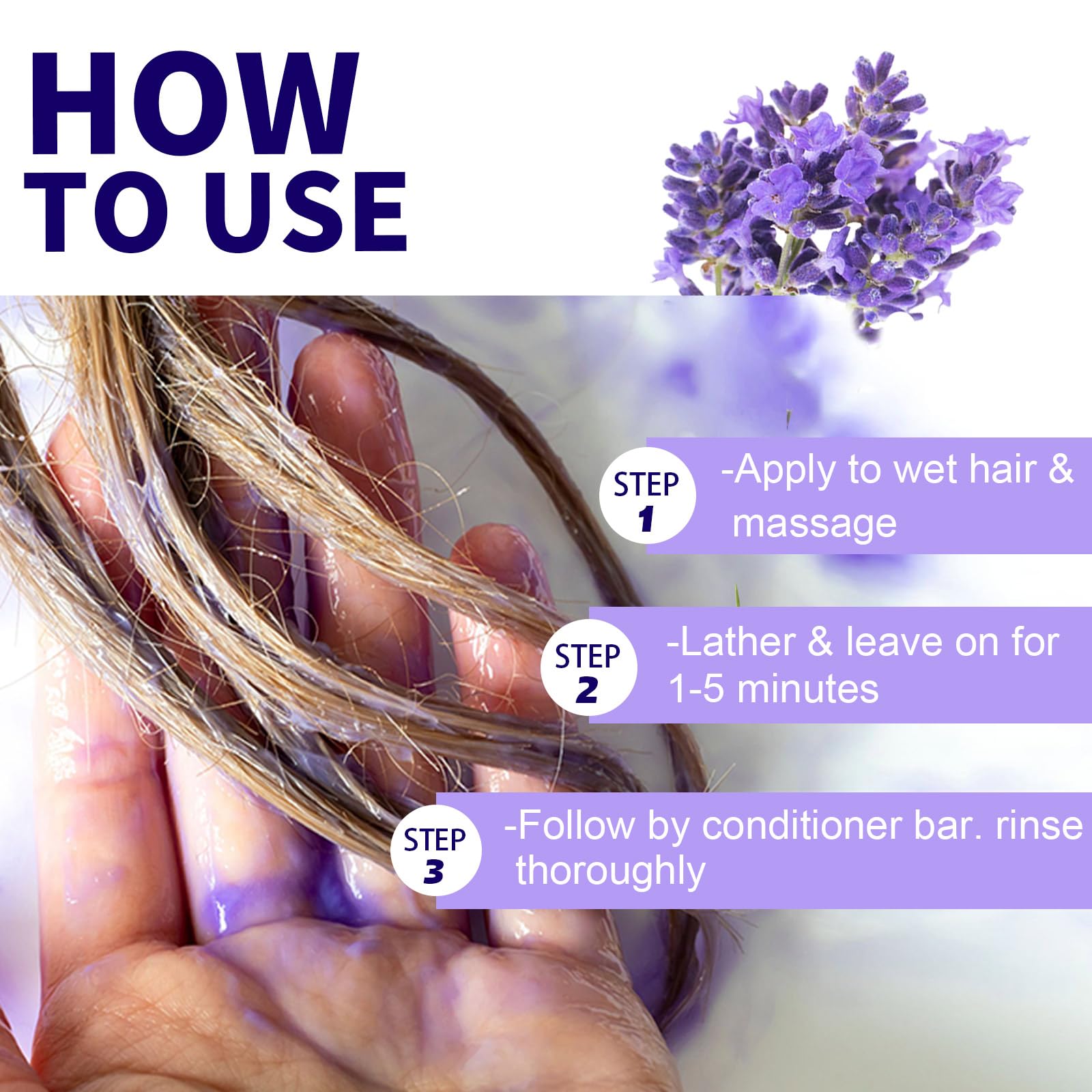 HOW TO USE

STEP 1 -Apply to wet hair & massage

STEP 2 -Lather & leave on for 1-5 minutes

STEP 3 -Follow by conditioner bar. rinse thoroughly