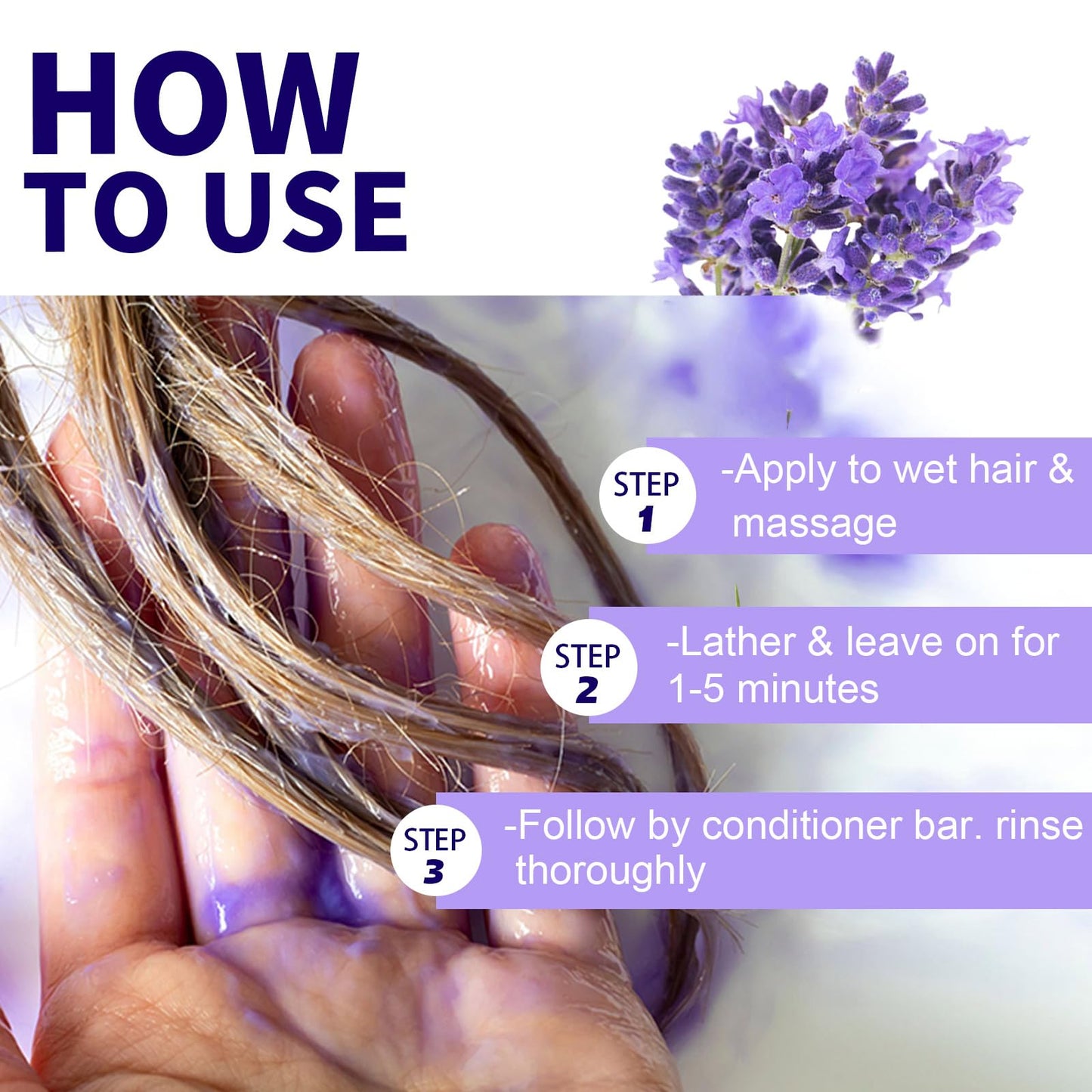 HOW TO USE

STEP 1
-Apply to wet hair & massage

STEP 2
-Lather & leave on for 1-5 minutes

STEP 3
-Follow by conditioner bar. rinse thoroughly