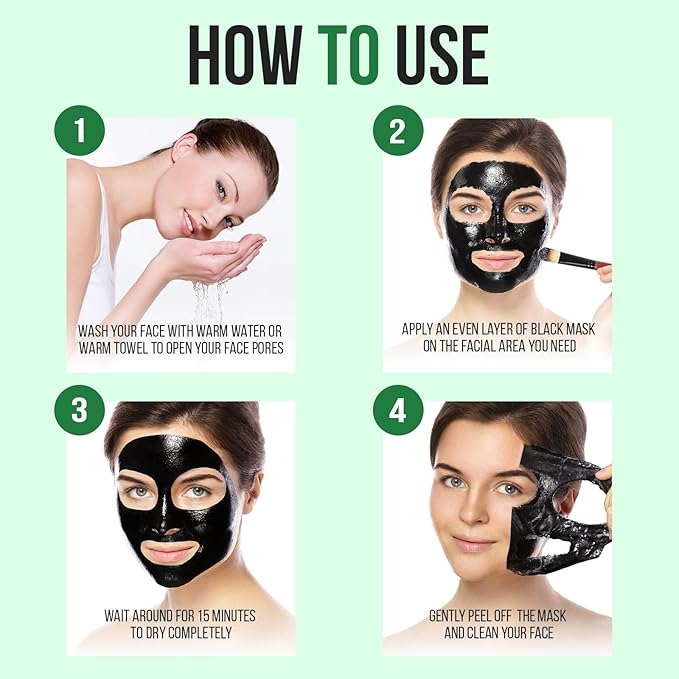 HOW TO USE

1

WASH YOUR FACE WITH WARM WATER OR WARM TOWEL TO OPEN YOUR FACE PORES

2

APPLY AN EVEN LAYER OF BLACK MASK ON THE FACIAL AREA YOU NEED

3

WAIT AROUND FOR 15 MINUTES TO DRY COMPLETELY

4

GENTLY PEEL OFF THE MASK AND CLEAN YOUR FACE