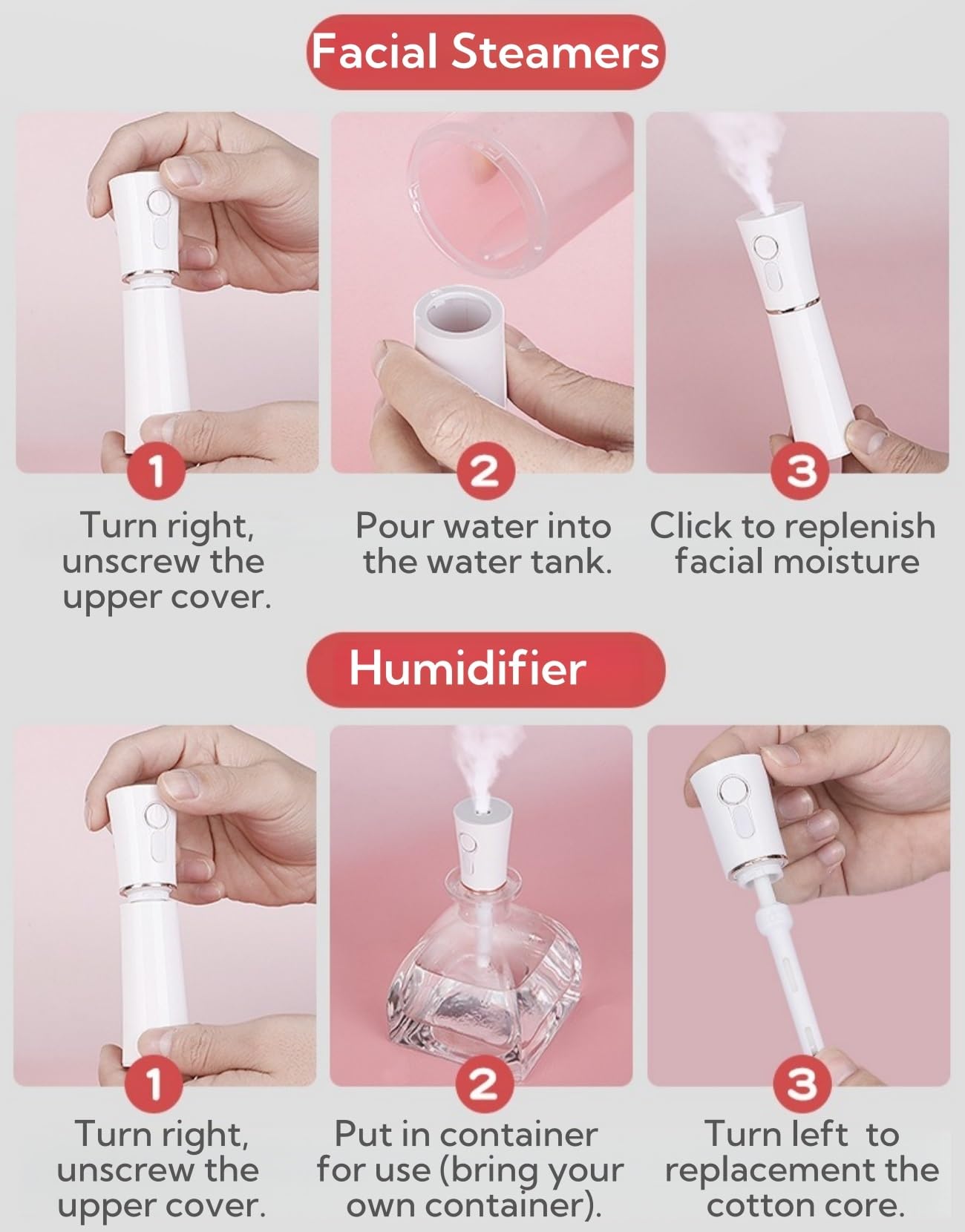 Facial Steamers

1
Turn right, unscrew the upper cover.

2
Pour water into the water tank.

3
Click to replenish facial moisture

Humidifier

1
Turn right, unscrew the upper cover.

2
Put in container for use (bring your own container).

3
Turn left to replacement the cotton core.