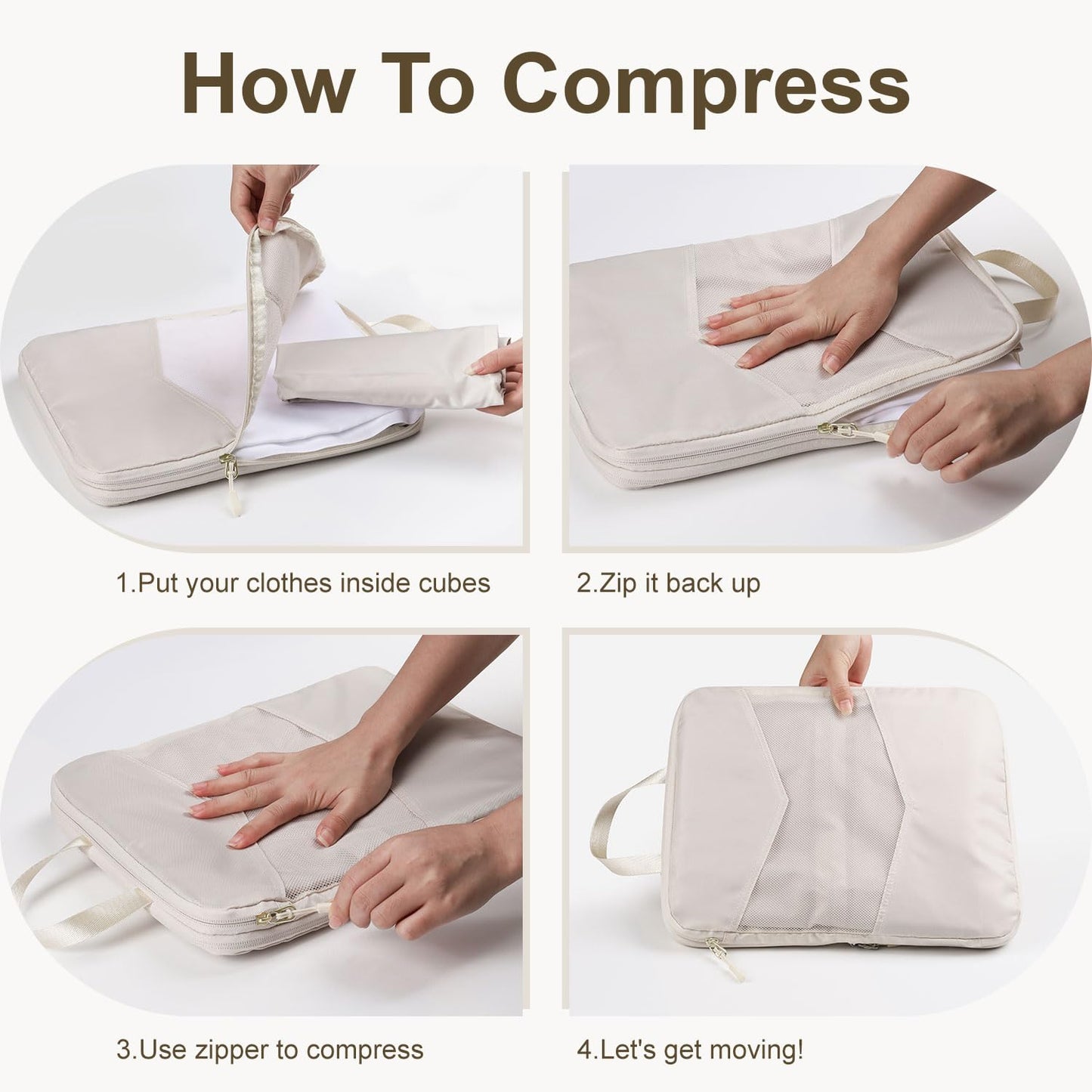 How To Compress

1.Put your clothes inside cubes

2.Zip it back up

3.Use zipper to compress

4.Let's get moving!