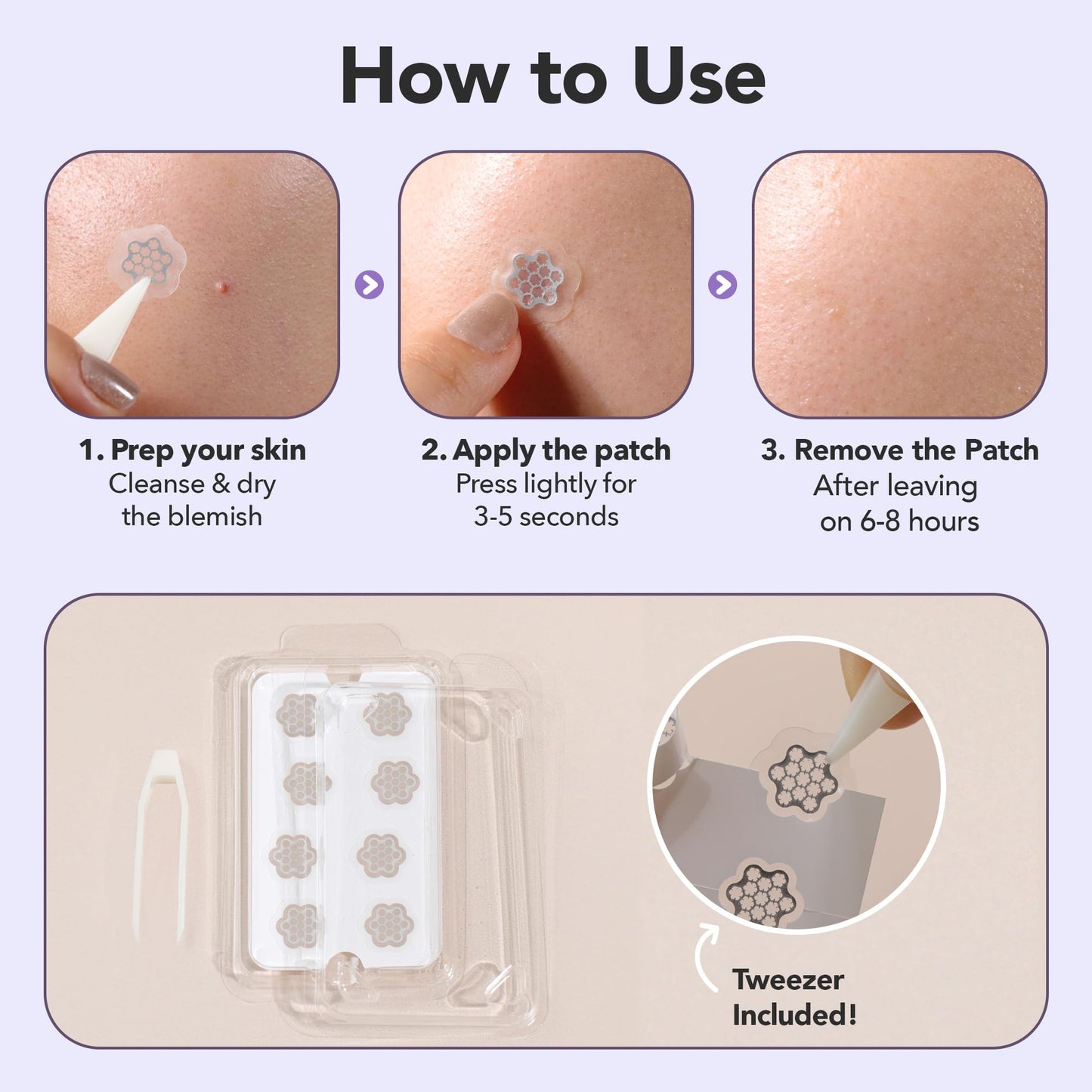 How to Use

1. Prep your skin
Cleanse & dry the blemish

2. Apply the patch
Press lightly for 3-5 seconds

3. Remove the Patch
After leaving on 6-8 hours

Tweezer Included!