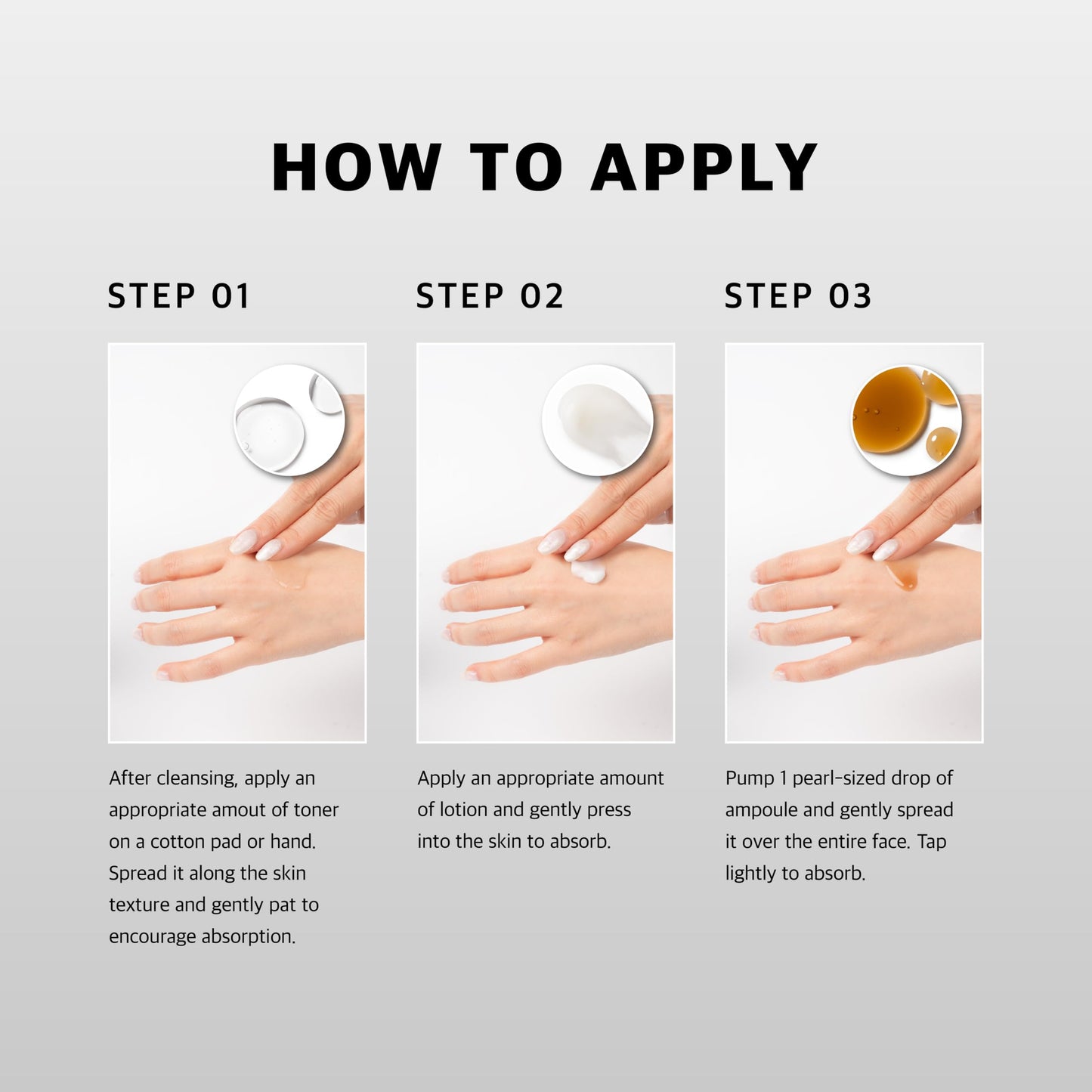 HOW TO APPLY

STEP 01

After cleansing, apply an appropriate amout of toner on a cotton pad or hand. Spread it along the skin texture and gently pat to encourage absorption.

STEP 02

Apply an appropriate amount of lotion and gently press into the skin to absorb.

STEP 03

Pump 1 pearl-sized drop of ampoule and gently spread it over the entire face. Tap lightly to absorb.