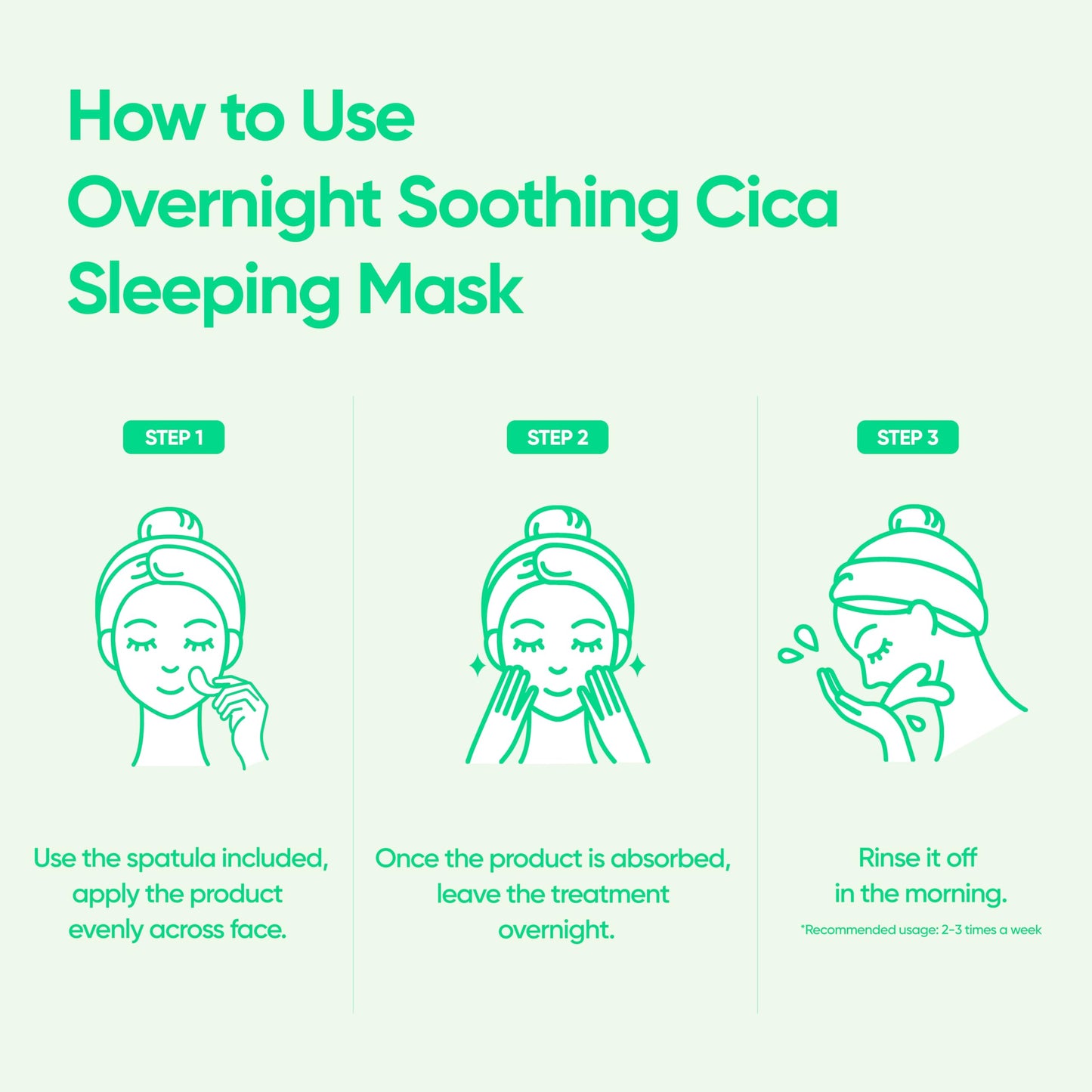 How to Use
Overnight Soothing Cica
Sleeping Mask

STEP 1

Use the spatula included, apply the product evenly across face.

STEP 2

Once the product is absorbed, leave the treatment overnight.

STEP 3

Rinse it off in the morning.

*Recommended usage: 2-3 times a week