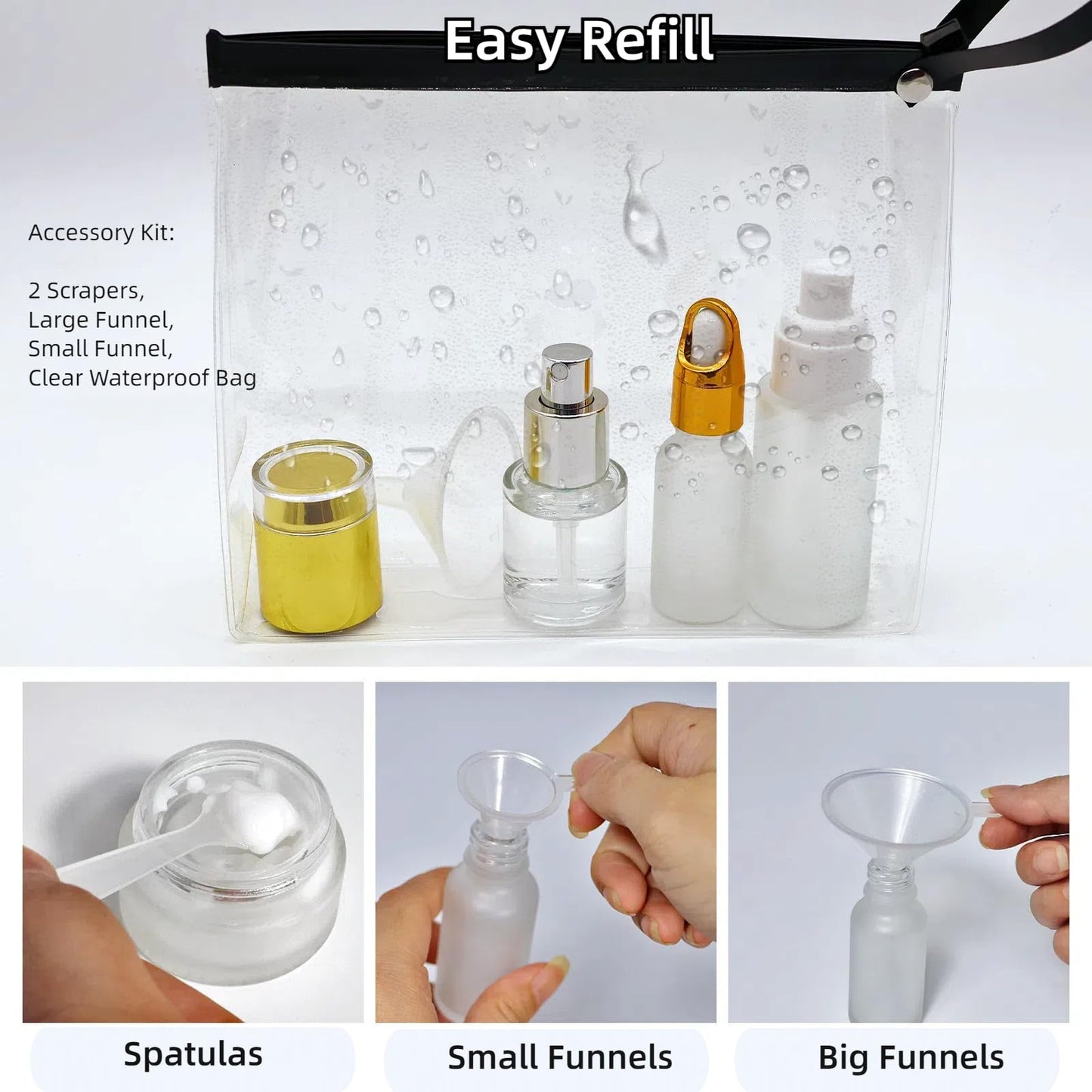 Easy Refill

Accessory Kit:

2 Scrapers,
Large Funnel,
Small Funnel,
Clear Waterproof Bag

Spatulas

Small Funnels

Big Funnels