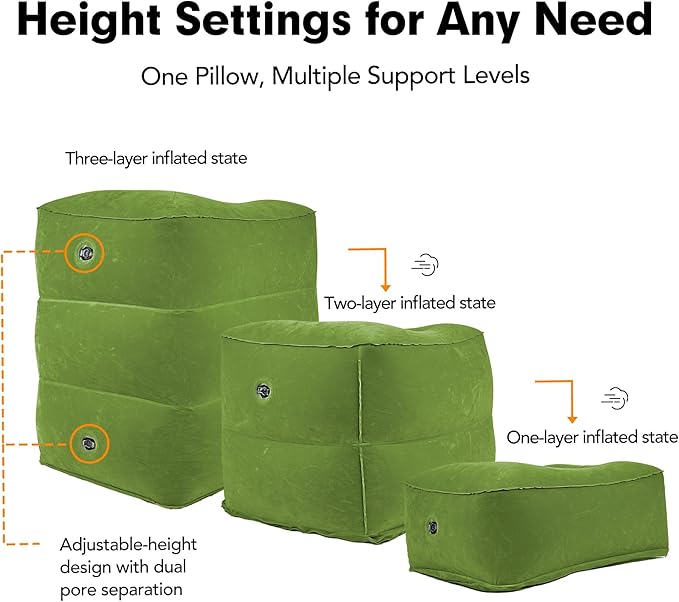 Height Settings for Any Need

One Pillow, Multiple Support Levels

Three-layer inflated state

Two-layer inflated state

One-layer inflated state

Adjustable-height design with dual pore separation