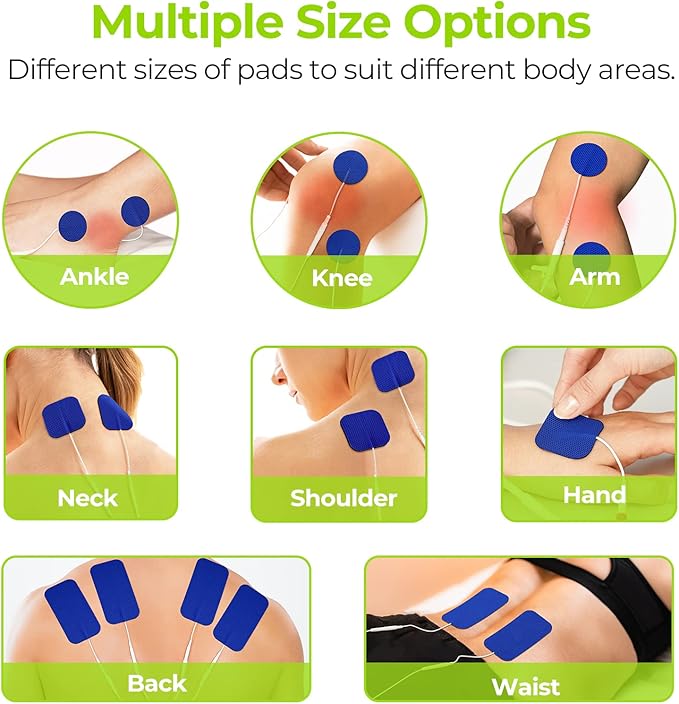 Multiple Size Options
Different sizes of pads to suit different body areas.

Ankle

Knee

Arm

Neck

Shoulder

Hand

Back

Waist