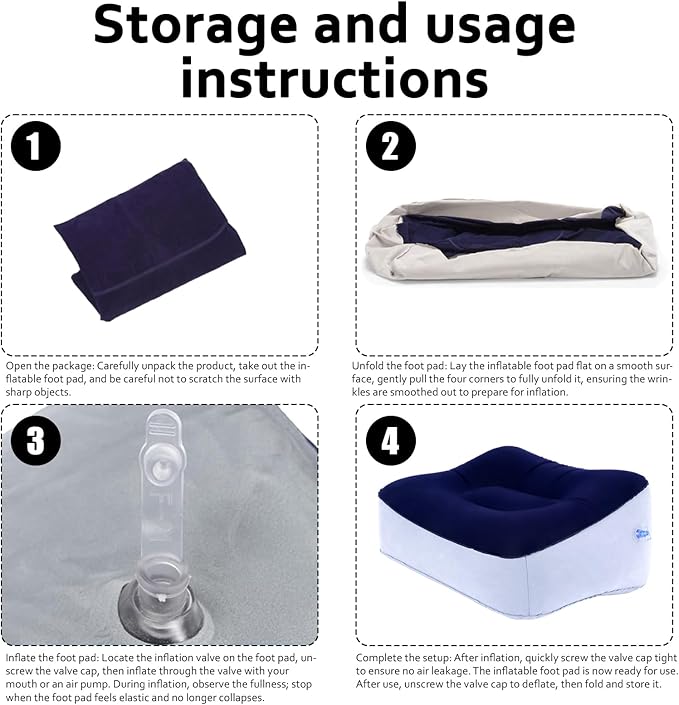 Storage and usage instructions

1

Open the package: Carefully unpack the product, take out the inflatable foot pad, and be careful not to scratch the surface with sharp objects.

2

Unfold the foot pad: Lay the inflatable foot pad flat on a smooth surface, gently pull the four corners to fully unfold it, ensuring the wrinkles are smoothed out to prepare for inflation.

3

Inflate the foot pad: Locate the inflation valve on the foot pad, unscrew the valve cap, then inflate through the valve with your mouth or an air pump. During inflation, observe the fullness; stop when the foot pad feels elastic and no longer collapses.

4

Complete the setup: After inflation, quickly screw the valve cap tight to ensure no air leakage. The inflatable foot pad is now ready for use. After use, unscrew the valve cap to deflate, then fold and store it.