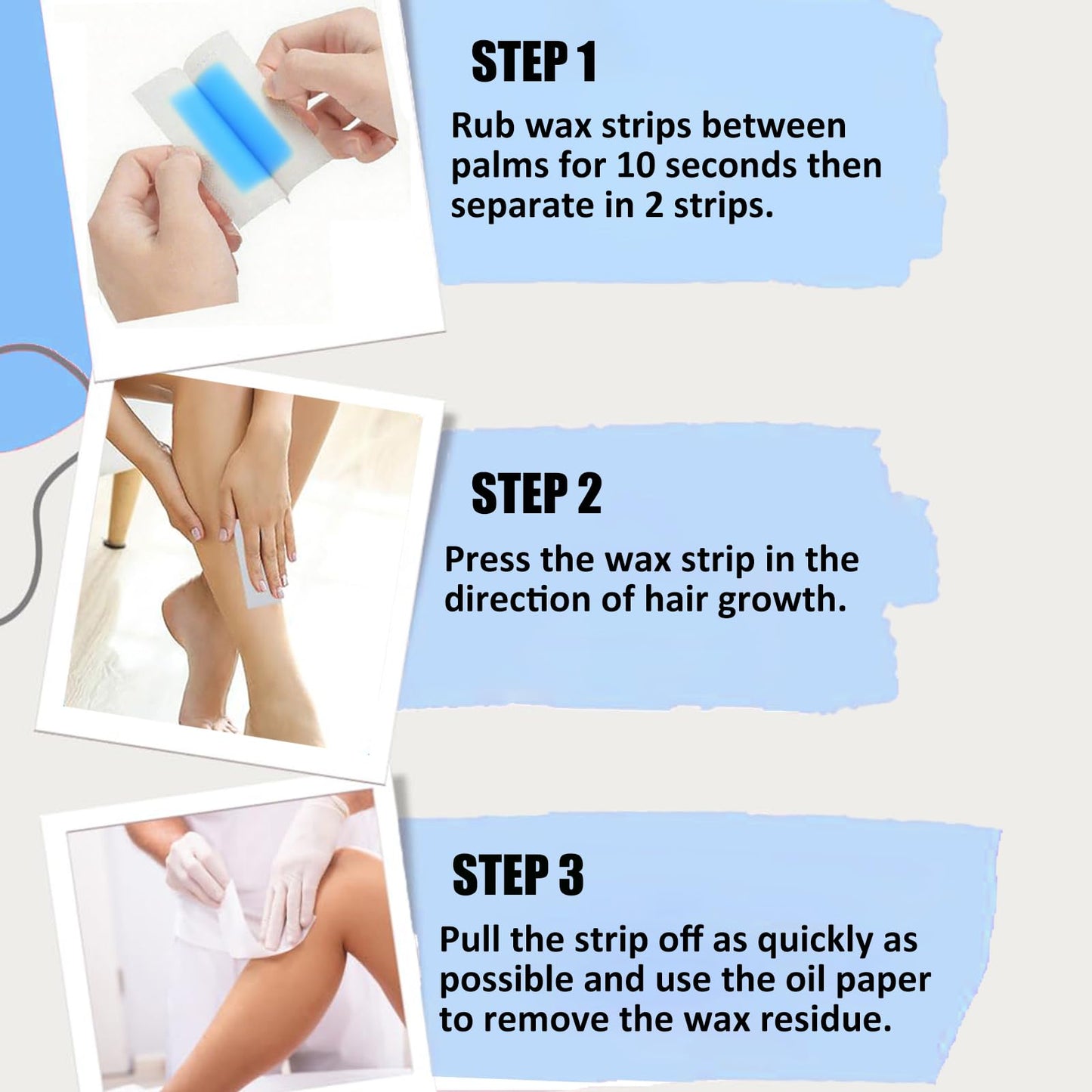 STEP 1

Rub wax strips between palms for 10 seconds then separate in 2 strips.

STEP 2

Press the wax strip in the direction of hair growth.

STEP 3

Pull the strip off as quickly as possible and use the oil paper to remove the wax residue.