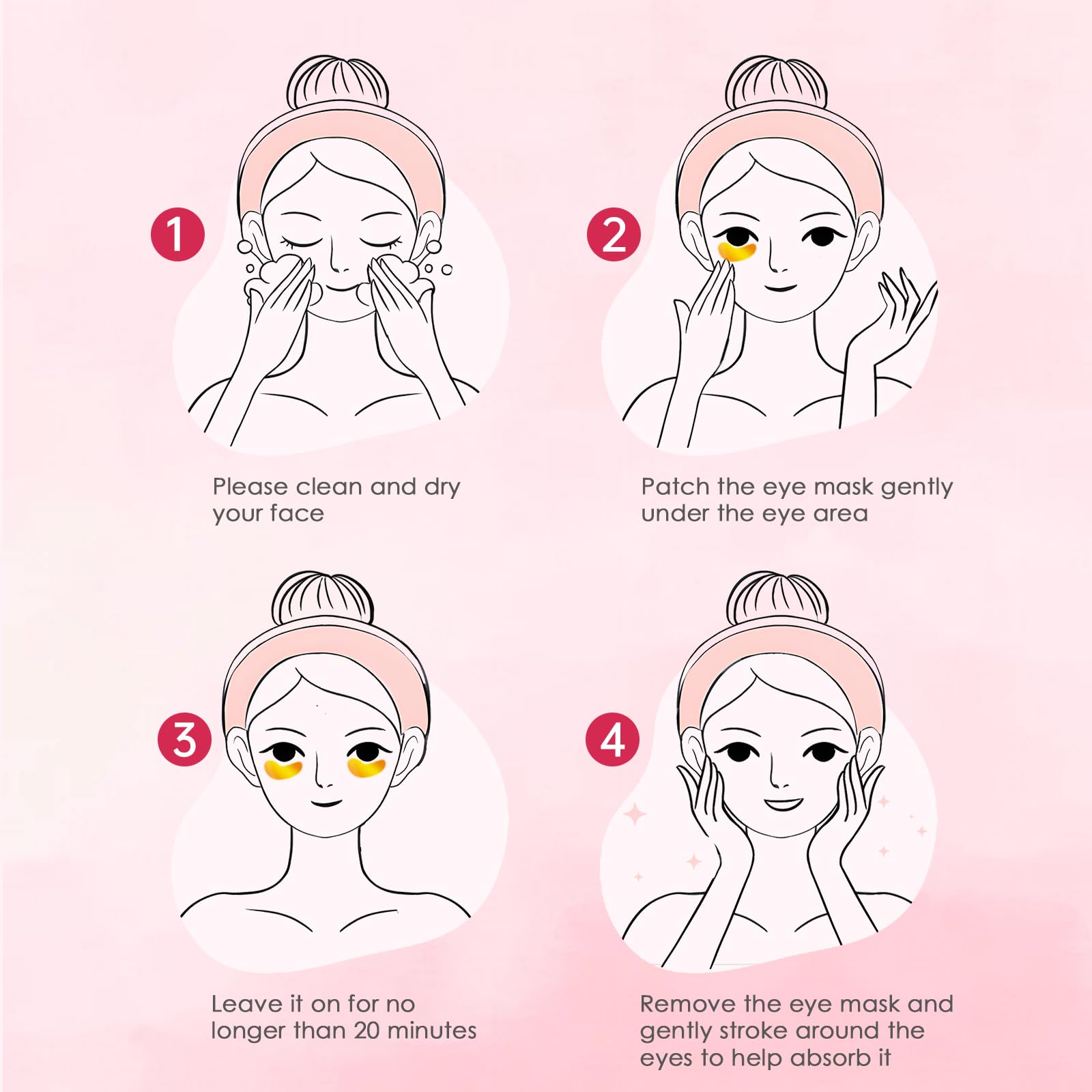 1

Please clean and dry your face

2

Patch the eye mask gently under the eye area

3

Leave it on for no longer than 20 minutes

4

Remove the eye mask and gently stroke around the eyes to help absorb it