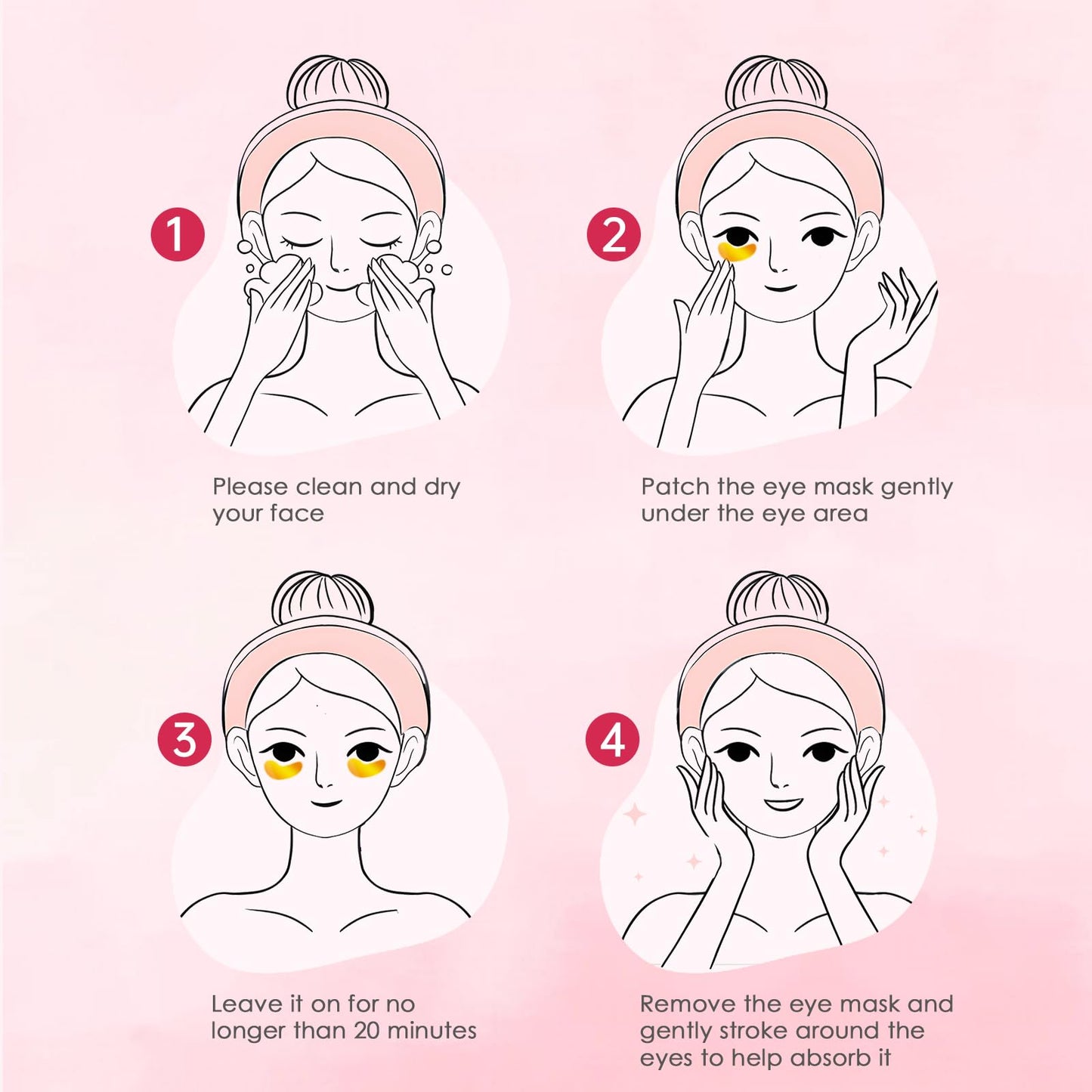 1

Please clean and dry your face

2

Patch the eye mask gently under the eye area

3

Leave it on for no longer than 20 minutes

4

Remove the eye mask and gently stroke around the eyes to help absorb it