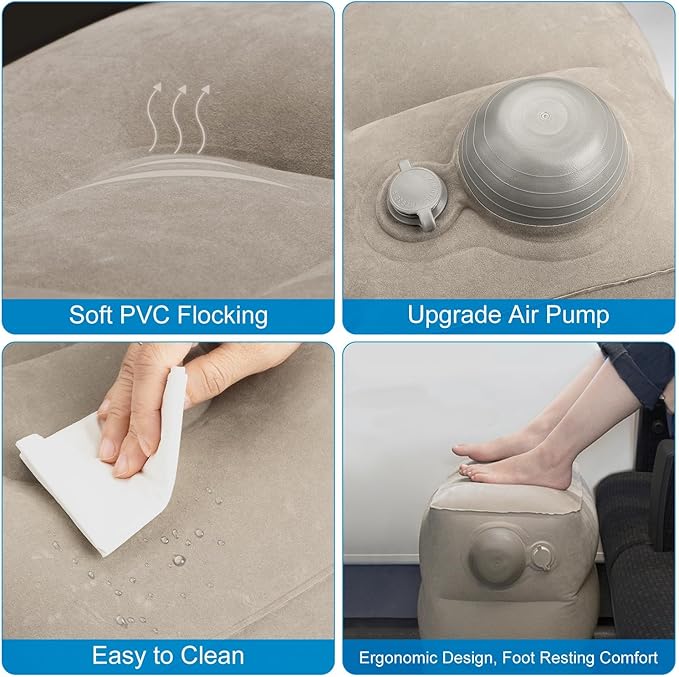 Soft PVC Flocking

Upgrade Air Pump

Easy to Clean

Ergonomic Design, Foot Resting Comfort