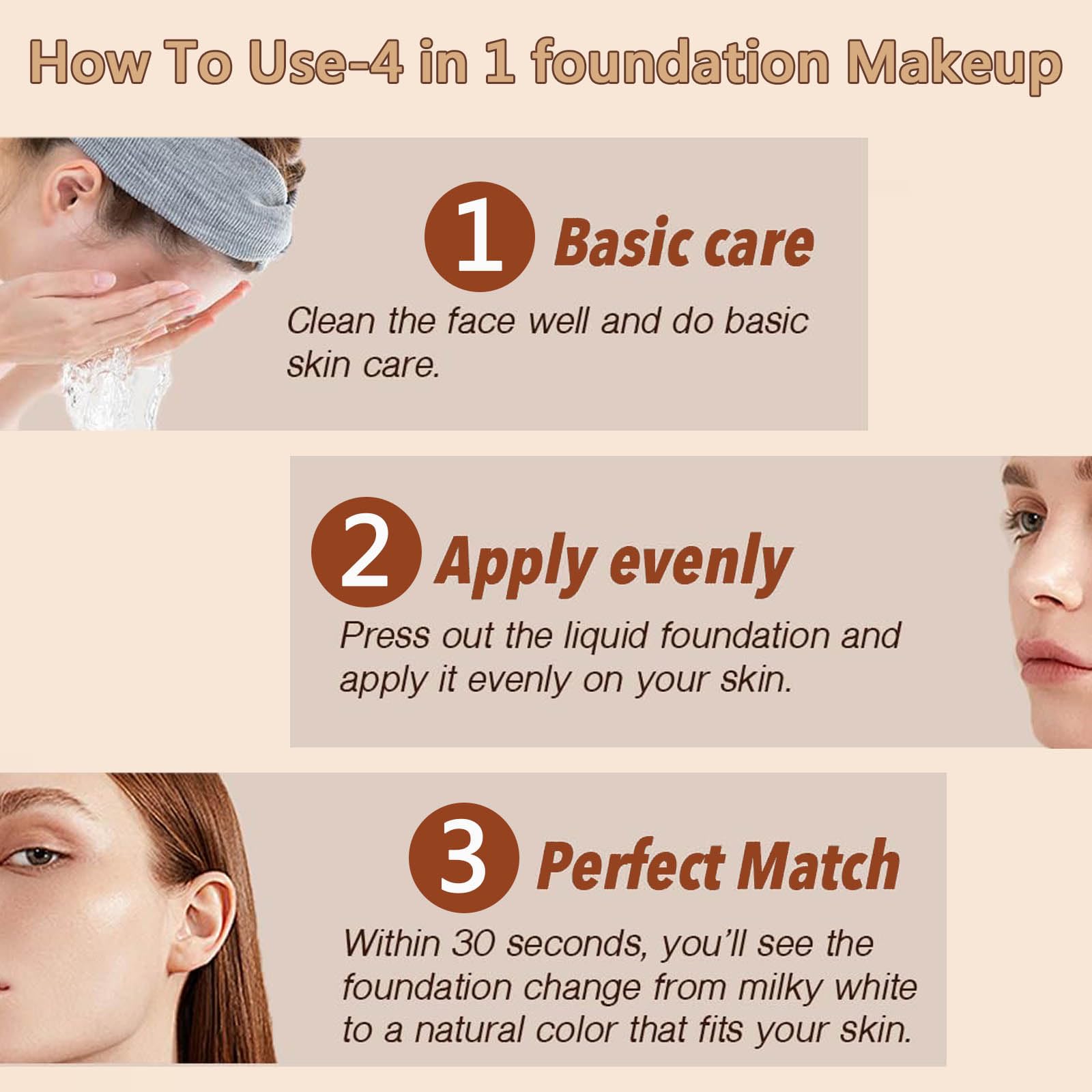 How To Use-4 in 1 foundation Makeup

1 Basic care

Clean the face well and do basic skin care.

2 Apply evenly

Press out the liquid foundation and apply it evenly on your skin.

3 Perfect Match

Within 30 seconds, you'll see the foundation change from milky white to a natural color that fits your skin.