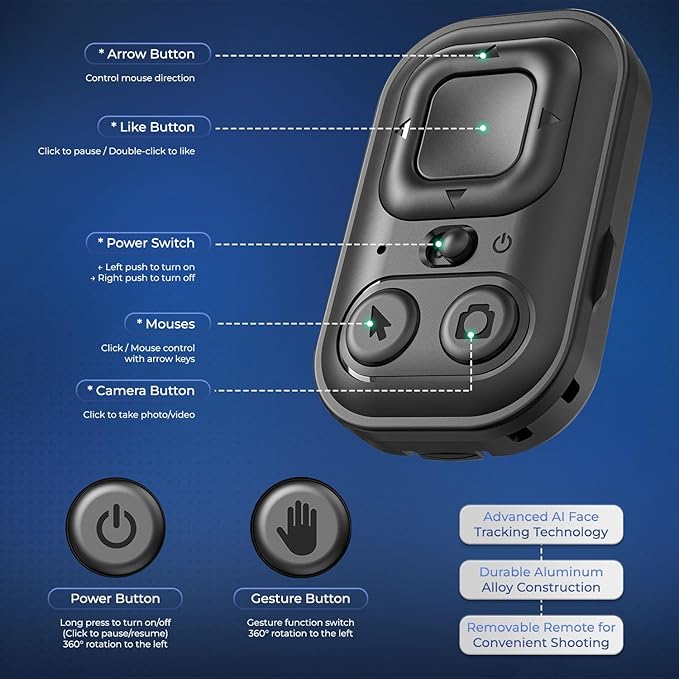 * Arrow Button
Control mouse direction

* Like Button
Click to pause / Double-click to like

* Power Switch
← Left push to turn on
→ Right push to turn off

* Mouses
Click / Mouse control with arrow keys

* Camera Button
Click to take photo/video

Power Button
Long press to turn on/off (Click to pause/resume) 360° rotation to the left

Gesture Button
Gesture function switch 360° rotation to the left

Advanced AI Face Tracking Technology

Durable Aluminum Alloy Construction

Removable Remote for Convenient Shooting