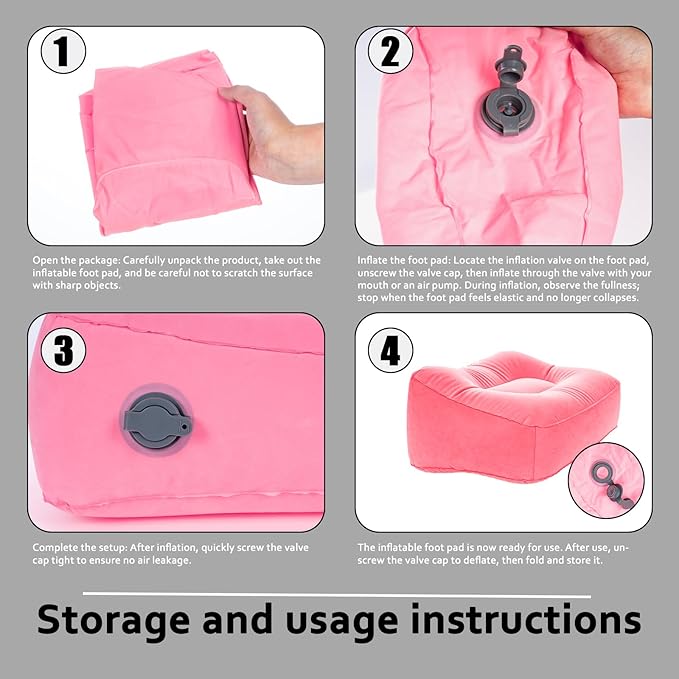 1

Open the package: Carefully unpack the product, take out the inflatable foot pad, and be careful not to scratch the surface with sharp objects.

2

Inflate the foot pad: Locate the inflation valve on the foot pad, unscrew the valve cap, then inflate through the valve with your mouth or an air pump. During inflation, observe the fullness; stop when the foot pad feels elastic and no longer collapses.

3

Complete the setup: After inflation, quickly screw the valve cap tight to ensure no air leakage.

4

The inflatable foot pad is now ready for use. After use, unscrew the valve cap to deflate, then fold and store it.

Storage and usage instructions