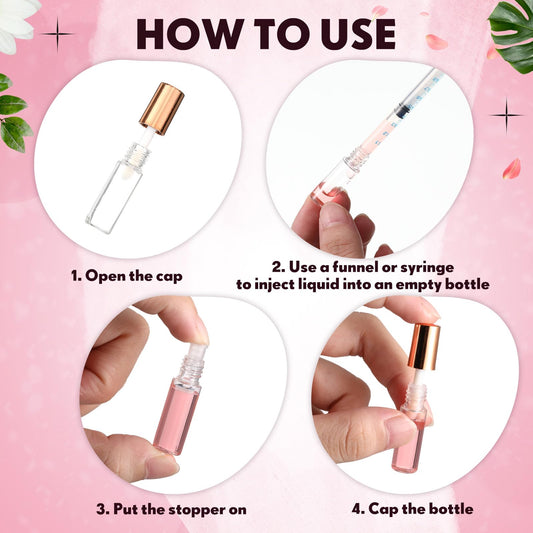 HOW TO USE

1. Open the cap

2. Use a funnel or syringe to inject liquid into an empty bottle

3. Put the stopper on

4. Cap the bottle