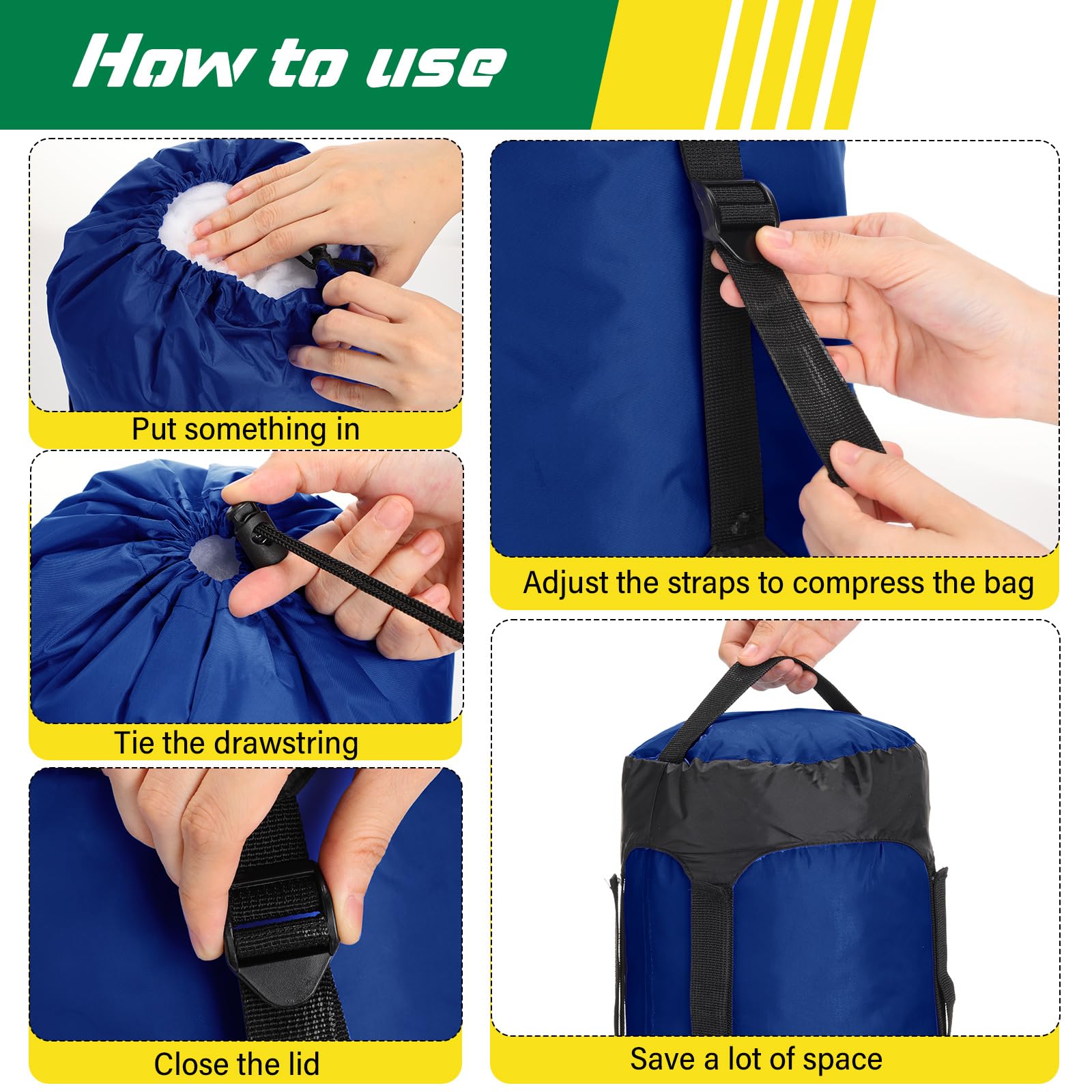 How to use

Put something in

Tie the drawstring

Close the lid

Adjust the straps to compress the bag

Save a lot of space