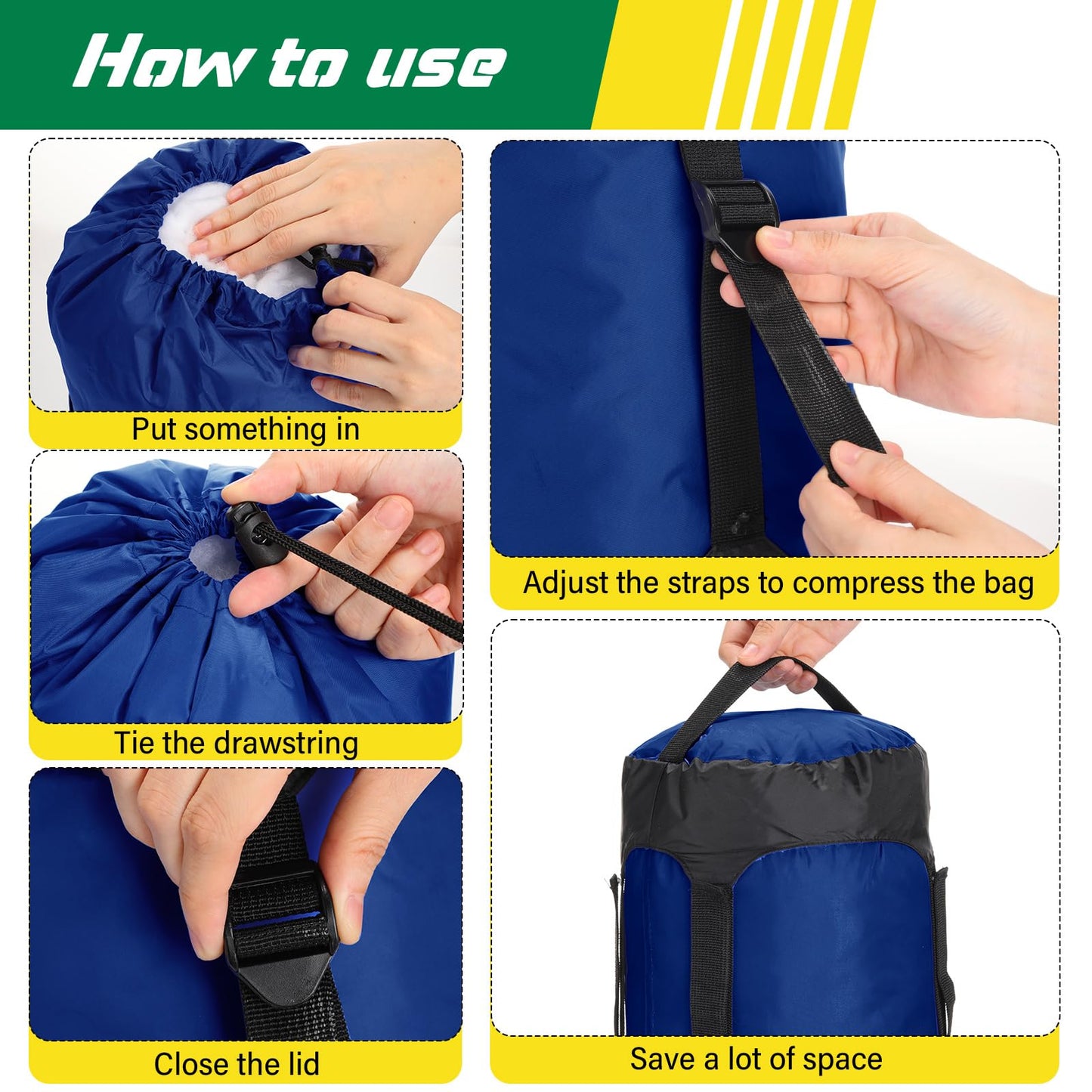 How to use

Put something in

Tie the drawstring

Close the lid

Adjust the straps to compress the bag

Save a lot of space