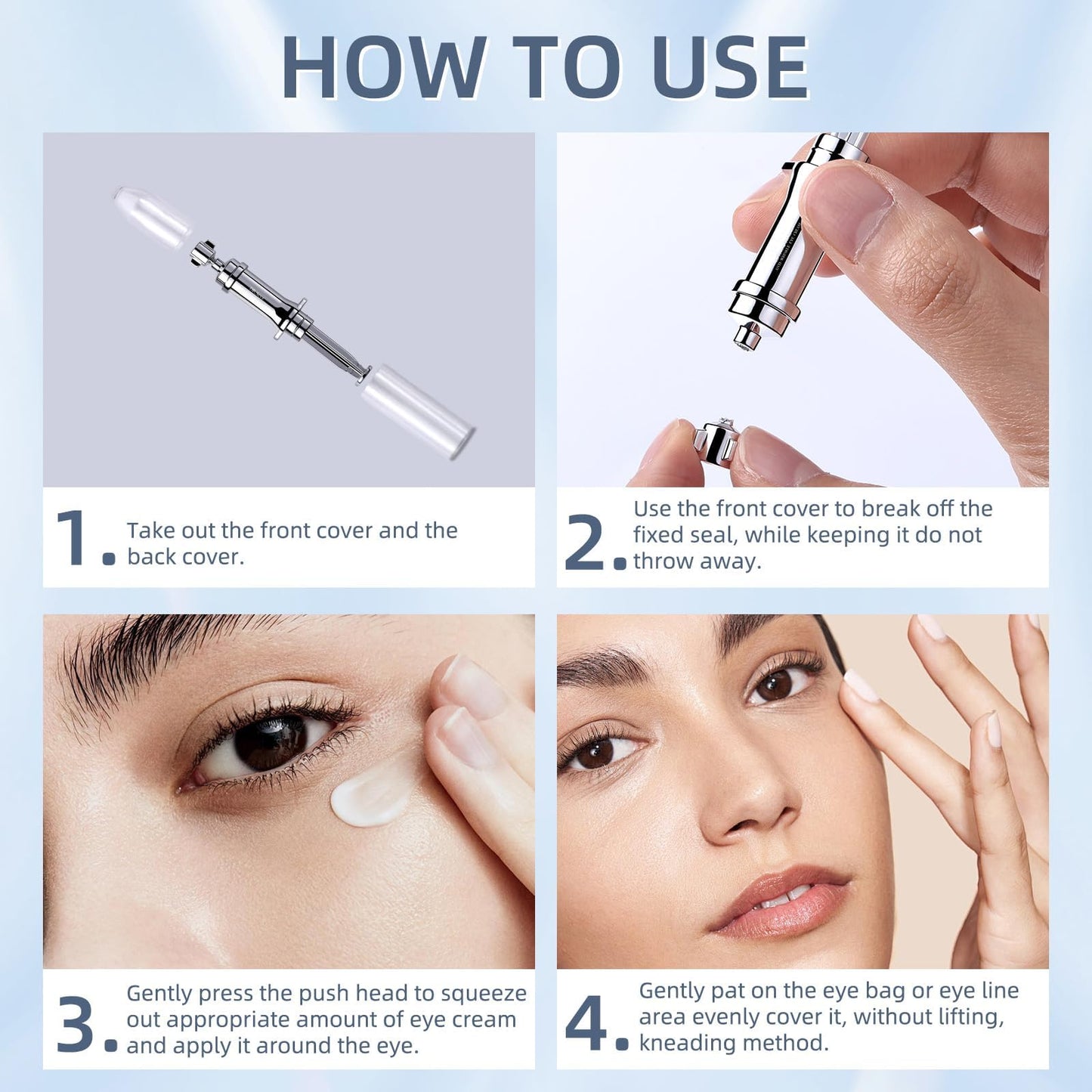 HOW TO USE

1. Take out the front cover and the back cover.

2. Use the front cover to break off the fixed seal, while keeping it do not throw away.

3. Gently press the push head to squeeze out appropriate amount of eye cream and apply it around the eye.

4. Gently pat on the eye bag or eye line area evenly cover it, without lifting, kneading method.