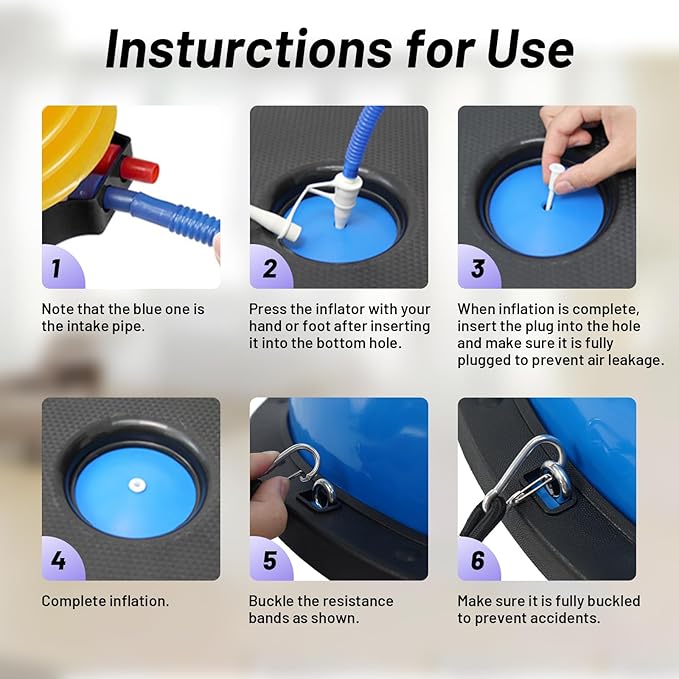 Insturctions for Use

1

Note that the blue one is the intake pipe.

2

Press the inflator with your hand or foot after inserting it into the bottom hole.

3

When inflation is complete, insert the plug into the hole and make sure it is fully plugged to prevent air leakage.

4

Complete inflation.

5

Buckle the resistance bands as shown.

6

Make sure it is fully buckled to prevent accidents.