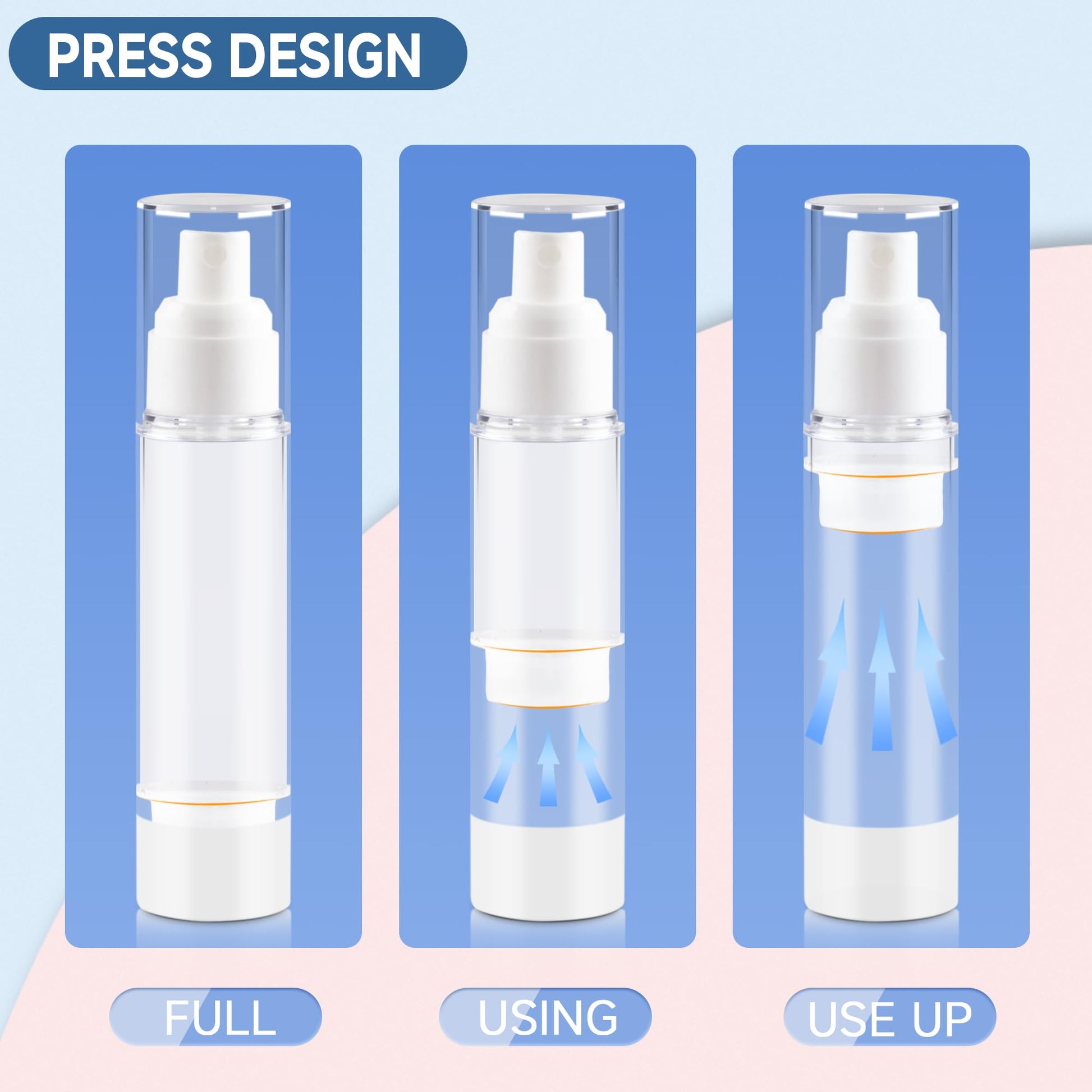 PRESS DESIGN

FULL

USING

USE UP