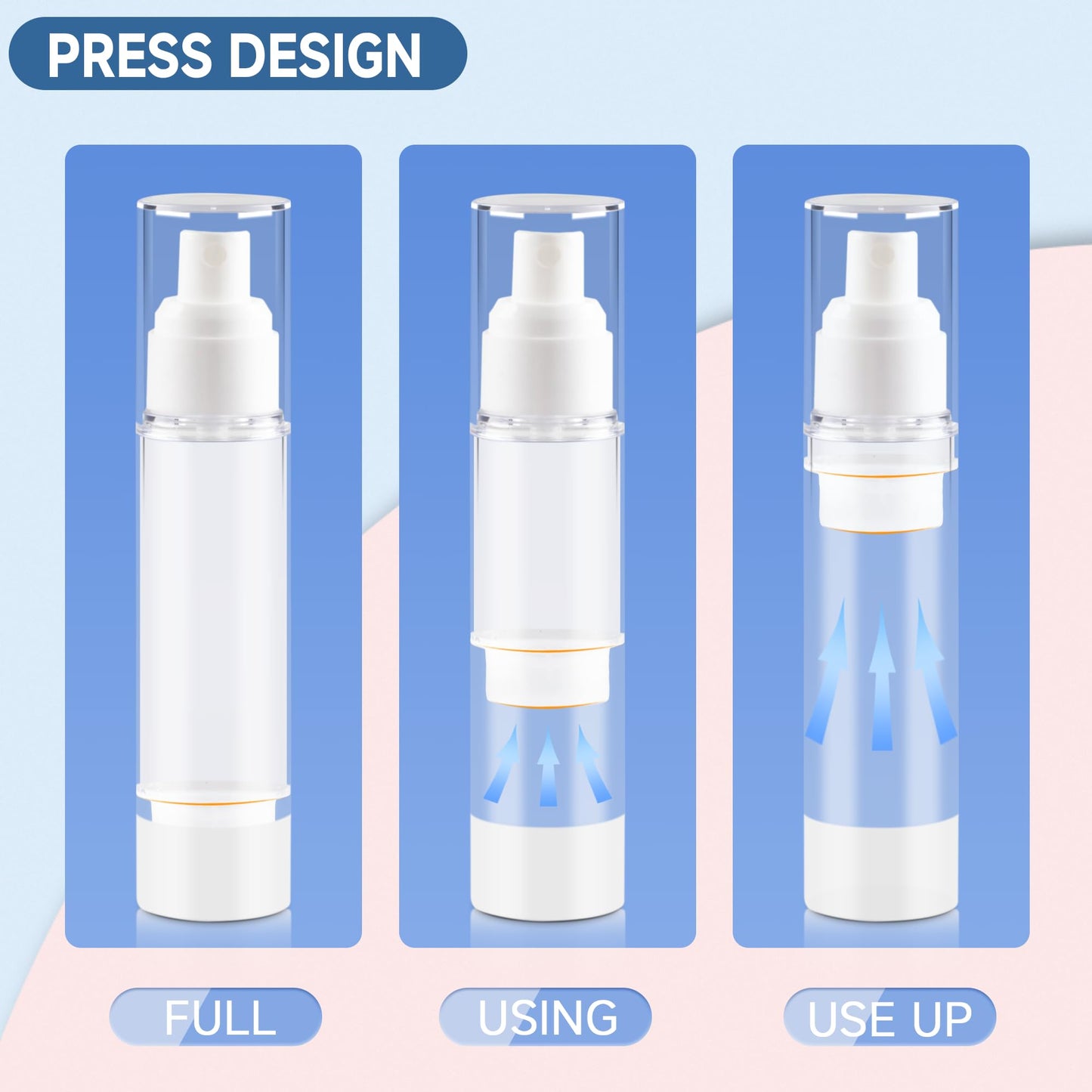 PRESS DESIGN

FULL

USING

USE UP