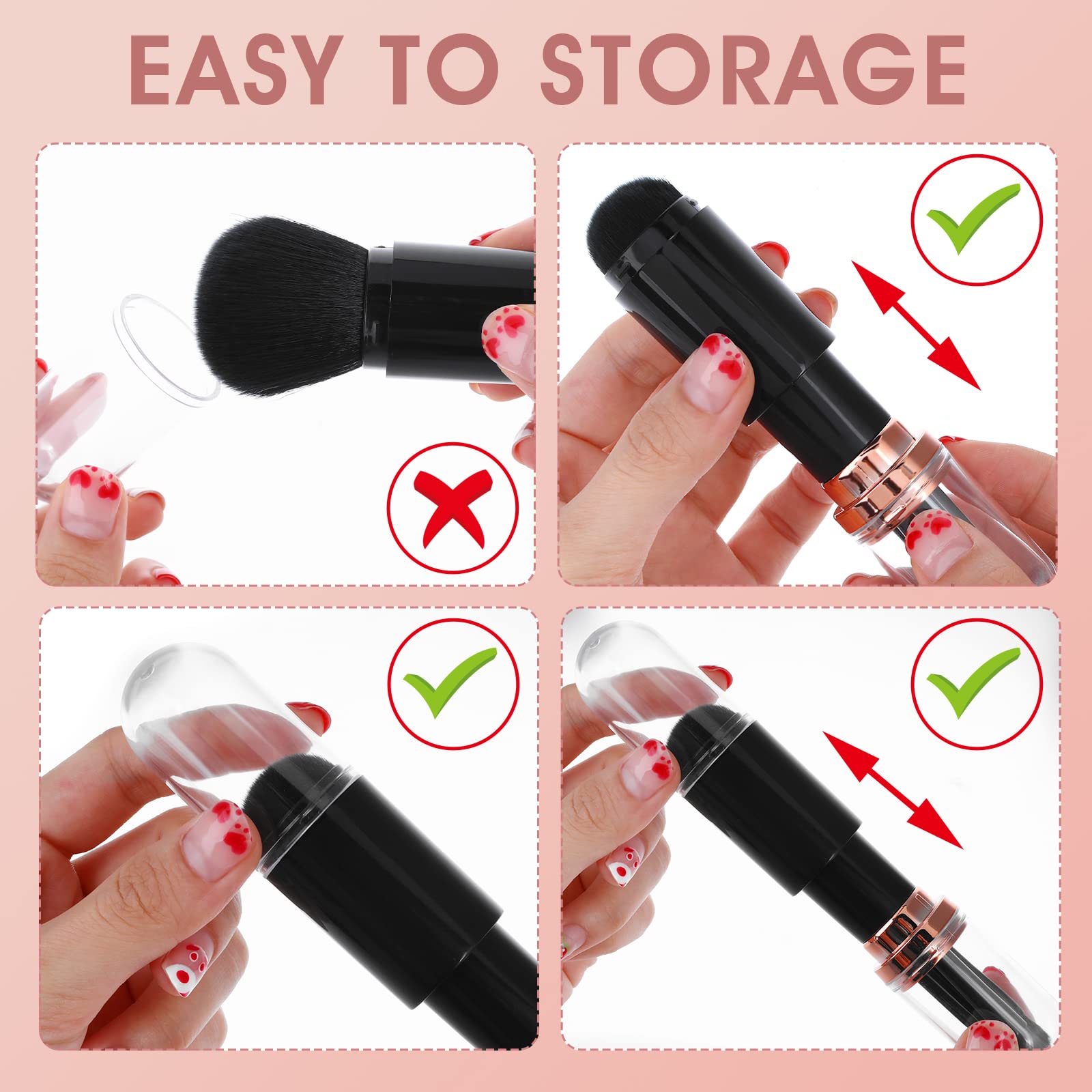 EASY TO STORAGE