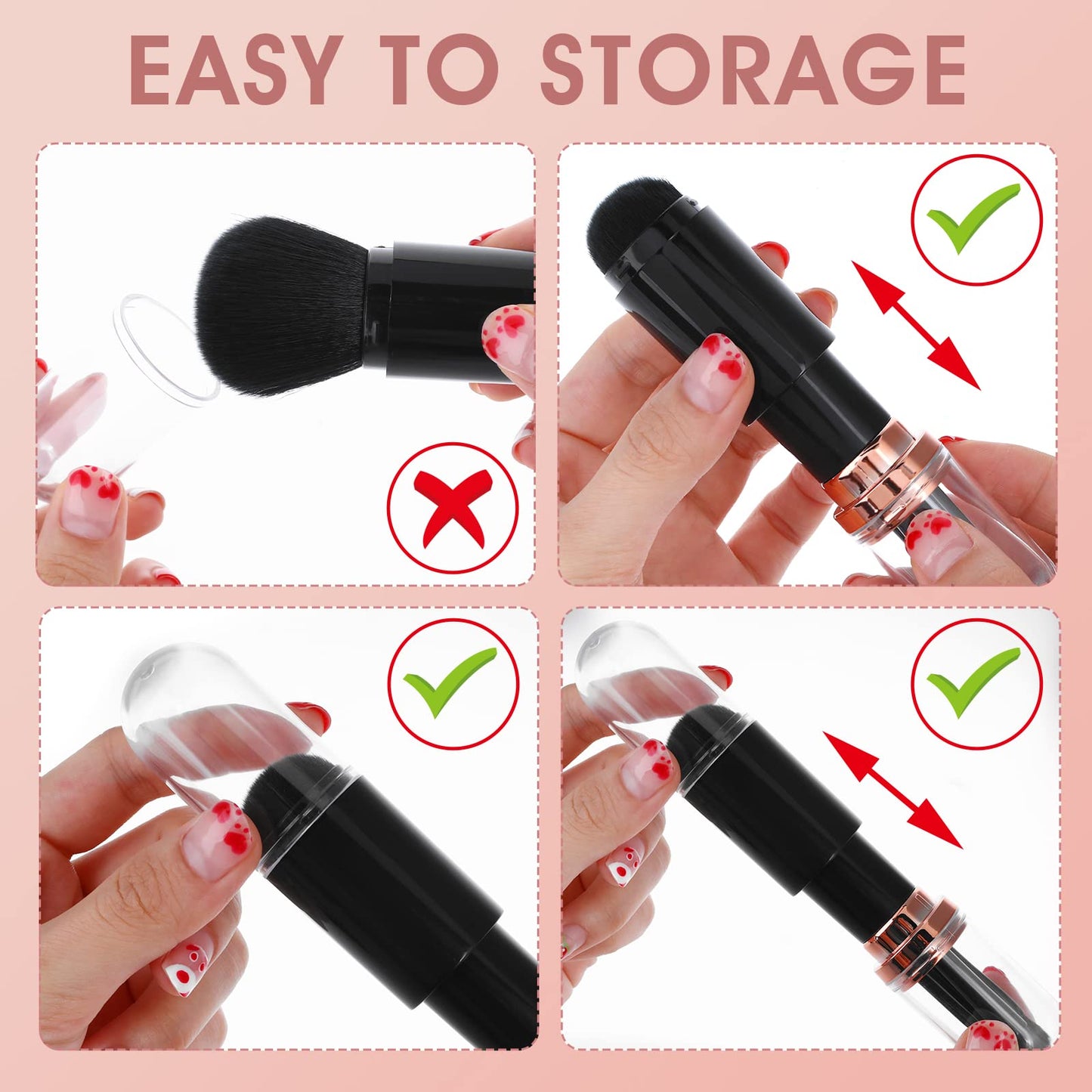 EASY TO STORAGE