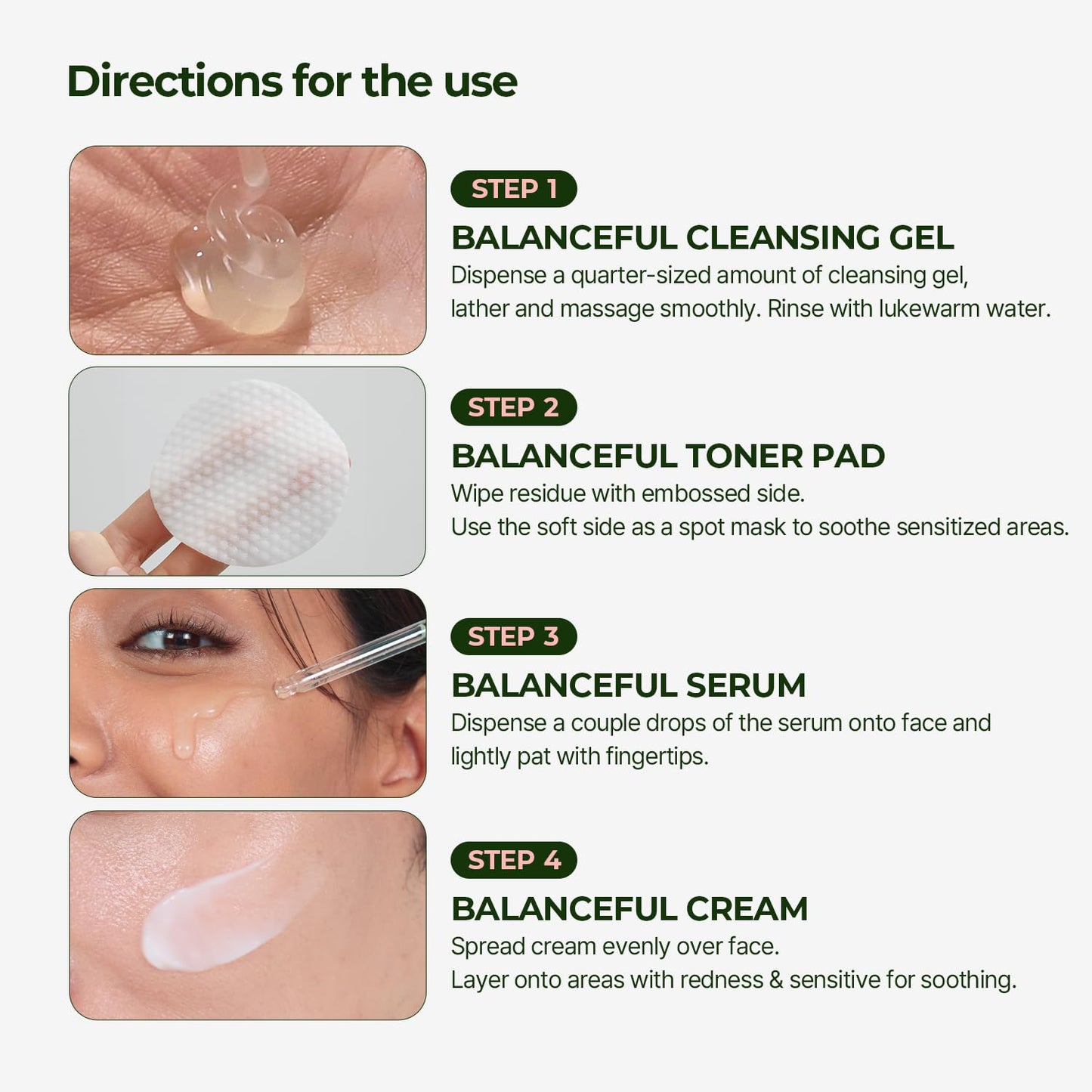 Directions for the use

STEP 1

BALANCEFUL CLEANSING GEL

Dispense a quarter-sized amount of cleansing gel, lather and massage smoothly. Rinse with lukewarm water.

STEP 2

BALANCEFUL TONER PAD

Wipe residue with embossed side.
Use the soft side as a spot mask to soothe sensitized areas.

STEP 3

BALANCEFUL SERUM

Dispense a couple drops of the serum onto face and lightly pat with fingertips.

STEP 4

BALANCEFUL CREAM

Spread cream evenly over face.
Layer onto areas with redness & sensitive for soothing.