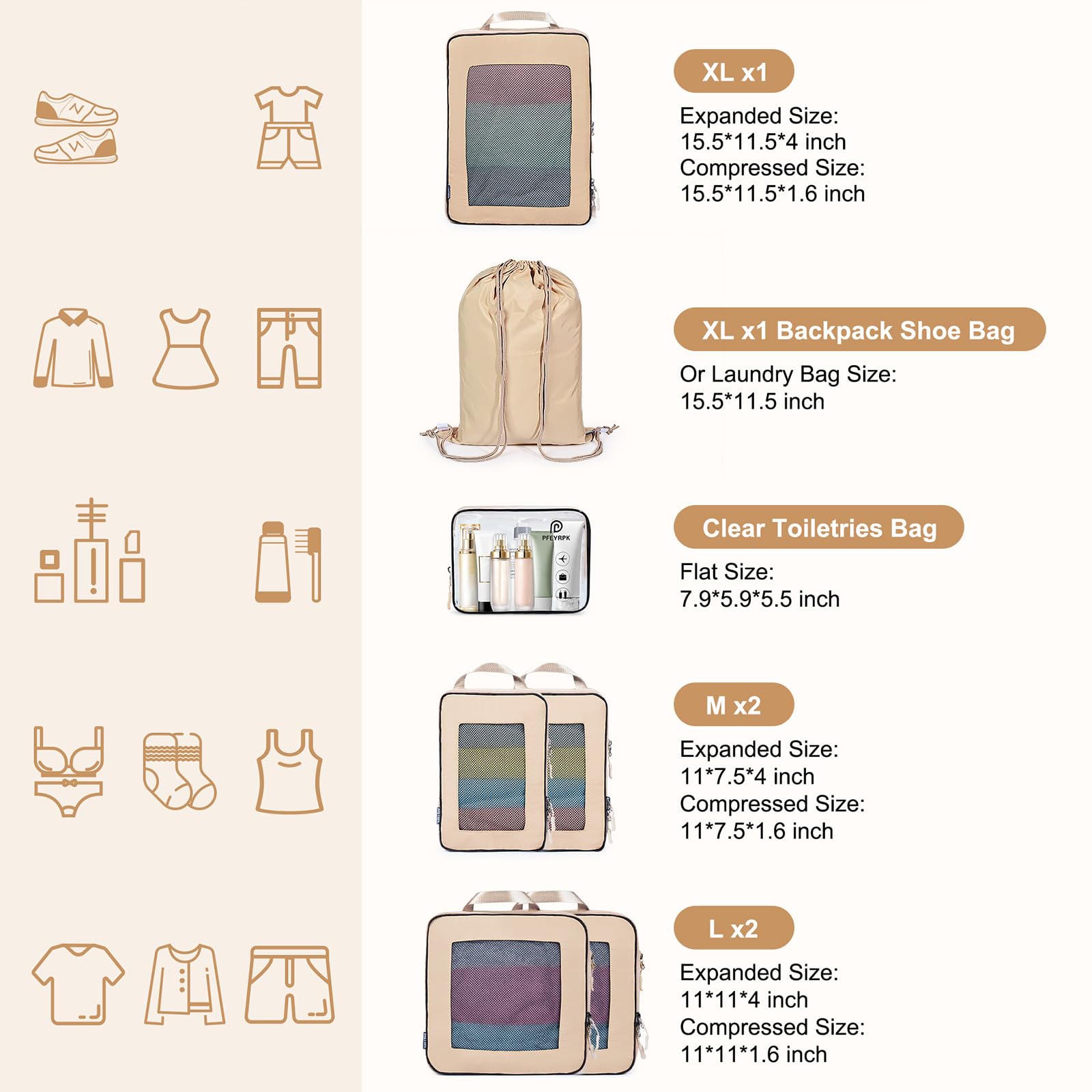 XL x1

Expanded Size:
15.5*11.5*4 inch
Compressed Size:
15.5*11.5*1.6 inch

XL x1 Backpack Shoe Bag

Or Laundry Bag Size:
15.5*11.5 inch

PFEYRPK

Clear Toiletries Bag

Flat Size:
7.9*5.9*5.5 inch

M x2

Expanded Size:
11*7.5*4 inch
Compressed Size:
11*7.5*1.6 inch

L x2

Expanded Size:
11*11*4 inch
Compressed Size:
11*11*1.6 inch