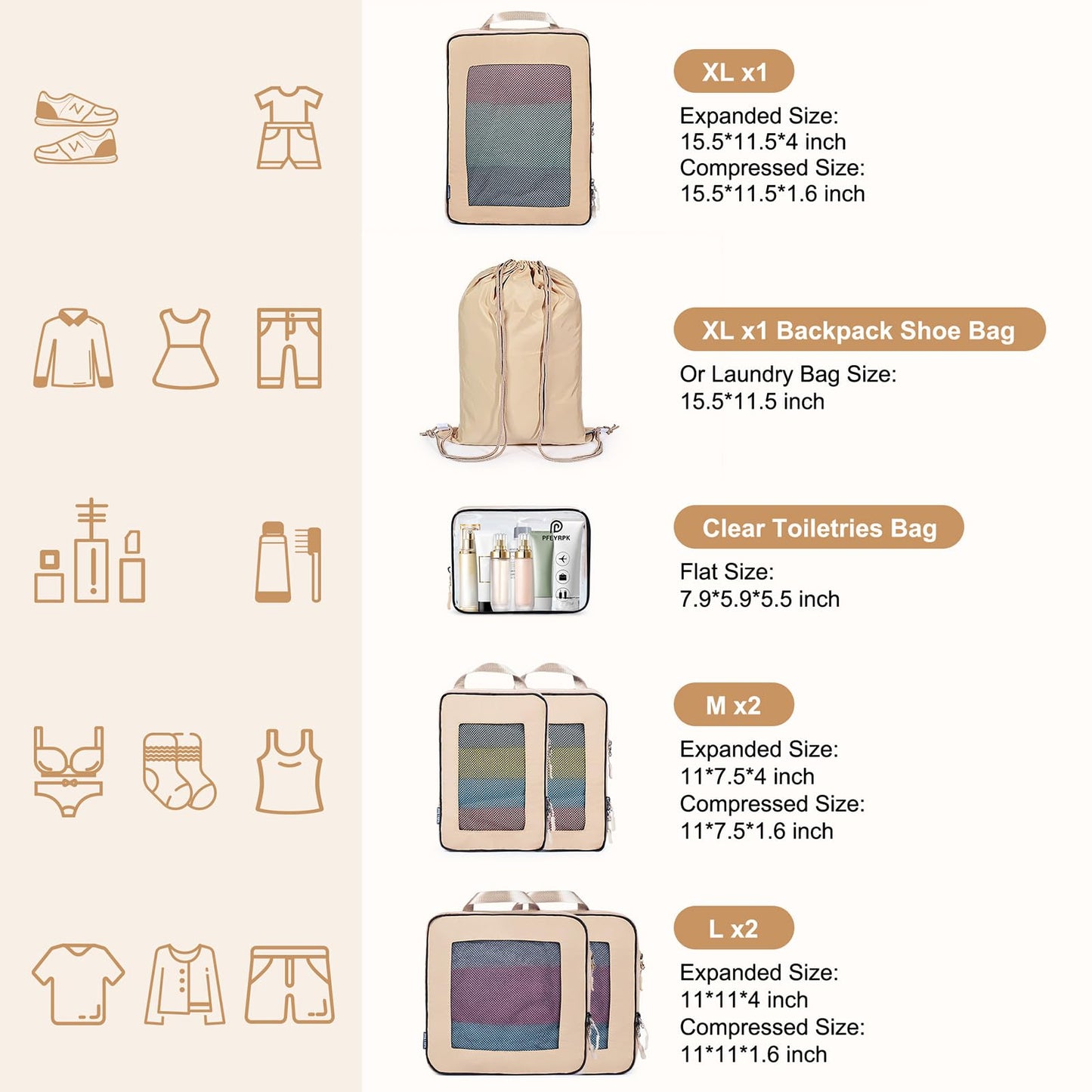 XL x1

Expanded Size:
15.5*11.5*4 inch
Compressed Size:
15.5*11.5*1.6 inch

XL x1 Backpack Shoe Bag

Or Laundry Bag Size:
15.5*11.5 inch

PFEYRPK

Clear Toiletries Bag

Flat Size:
7.9*5.9*5.5 inch

M x2

Expanded Size:
11*7.5*4 inch
Compressed Size:
11*7.5*1.6 inch

L x2

Expanded Size:
11*11*4 inch
Compressed Size:
11*11*1.6 inch