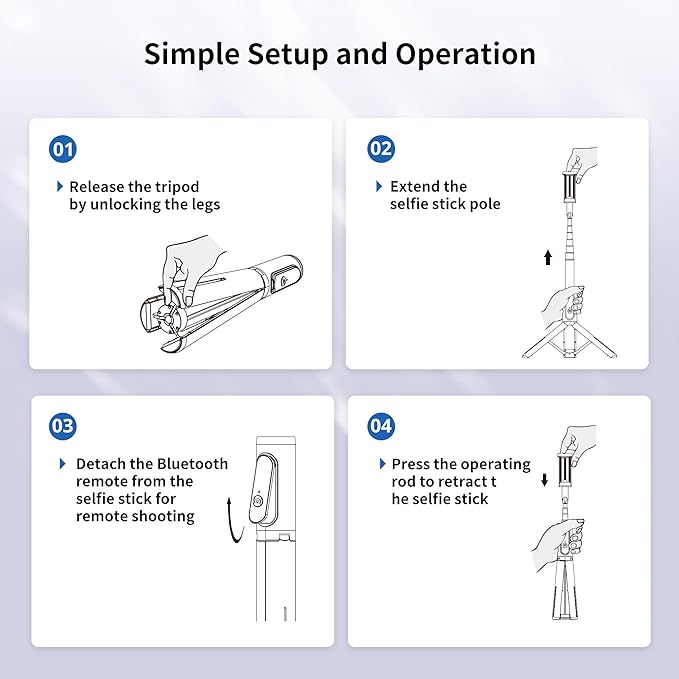 Simple Setup and Operation

01

Release the tripod by unlocking the legs

02

Extend the selfie stick pole

03

Detach the Bluetooth remote from the selfie stick for remote shooting

04

Press the operating rod to retract t he selfie stick