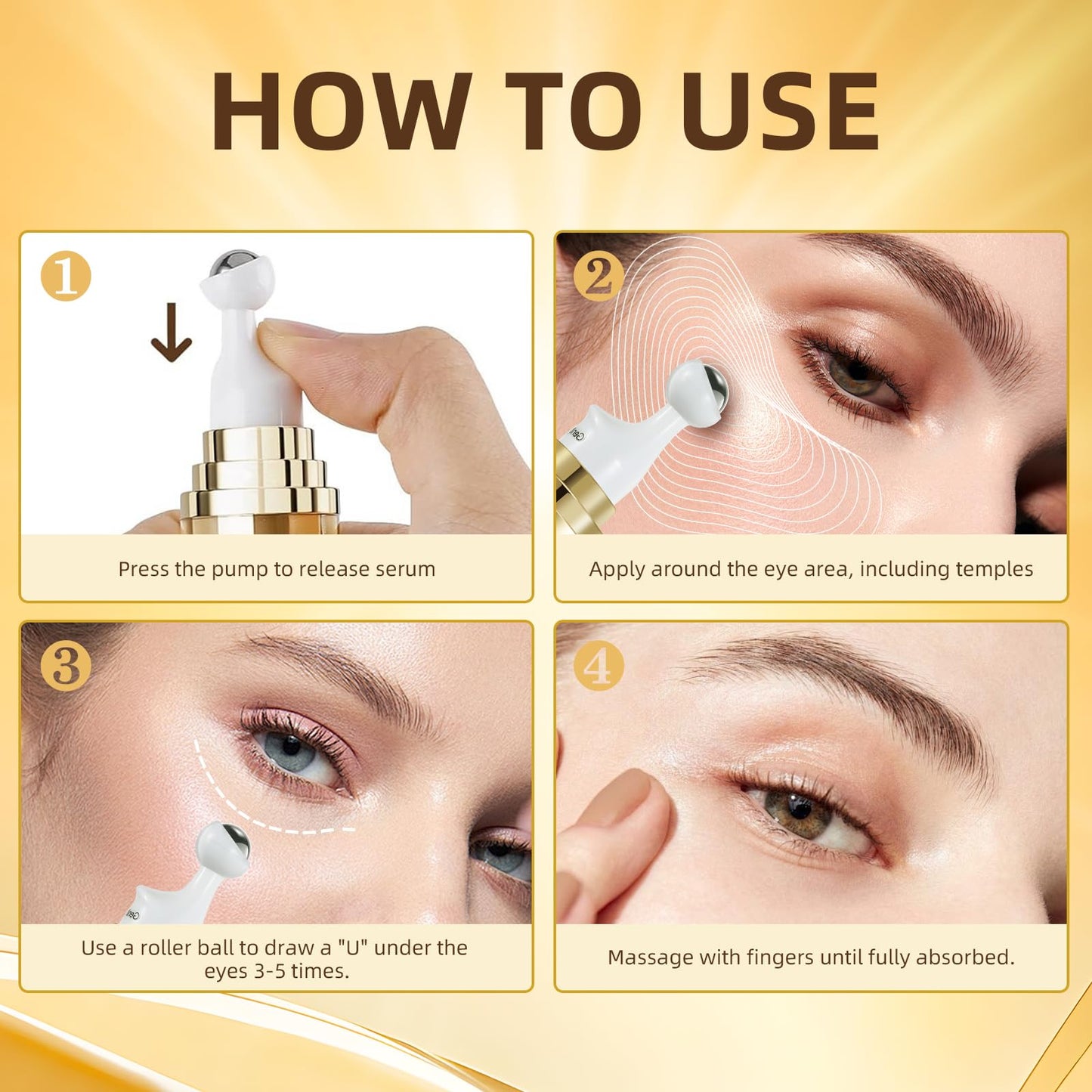 HOW TO USE

1

Press the pump to release serum

2

Apply around the eye area, including temples

3

Use a roller ball to draw a "U" under the eyes 3-5 times.

4

Massage with fingers until fully absorbed.